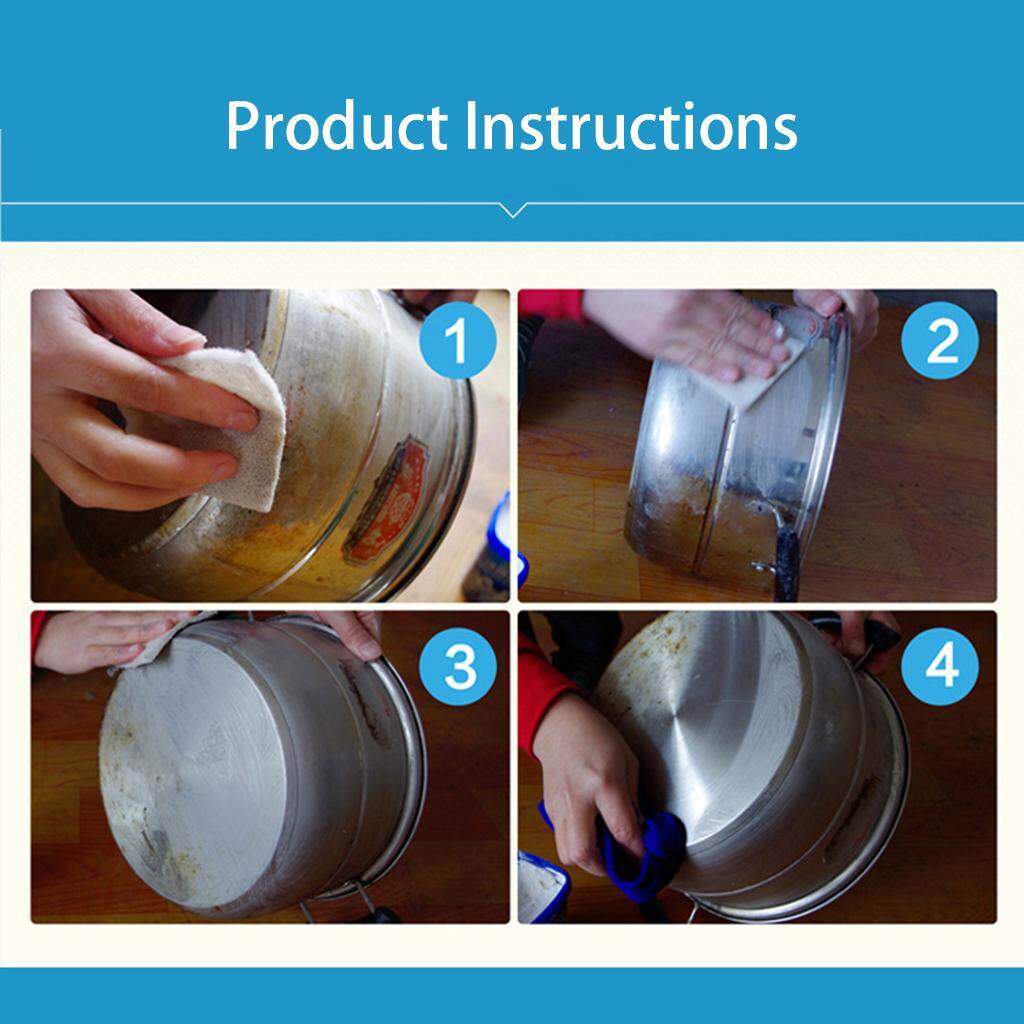 Product Instructions

1

2

3

4