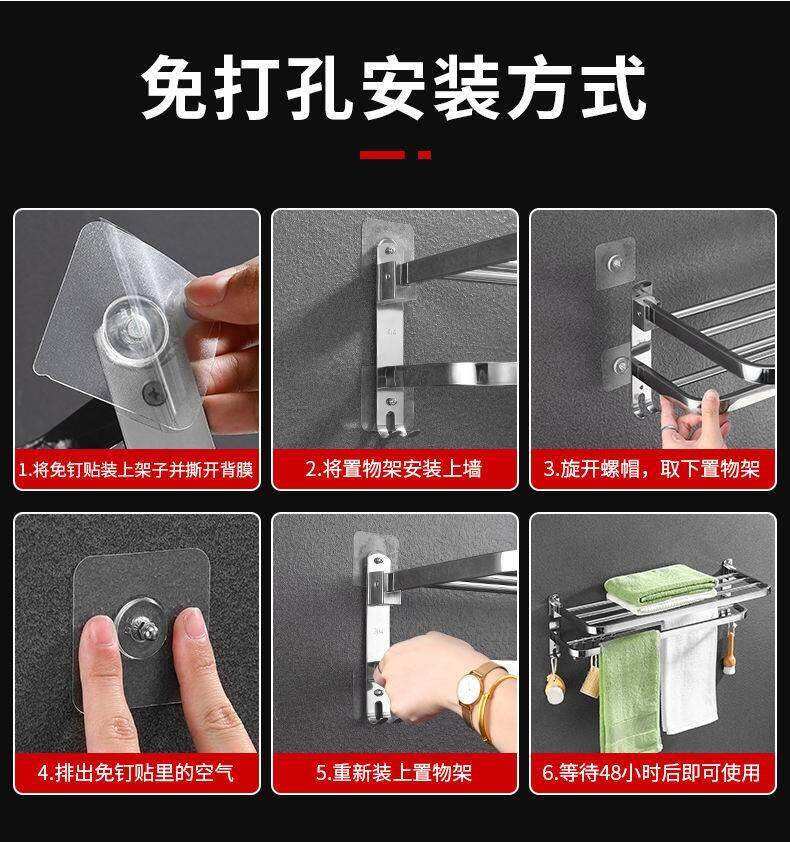 免打孔安装方式

1.将免钉贴装上架子并撕开背膜

2.将置物架安装上墙

3.旋开螺帽，取下置物架

4.排出免钉贴里的空气

5.重新装上置物架

6.等待48小时后即可使用