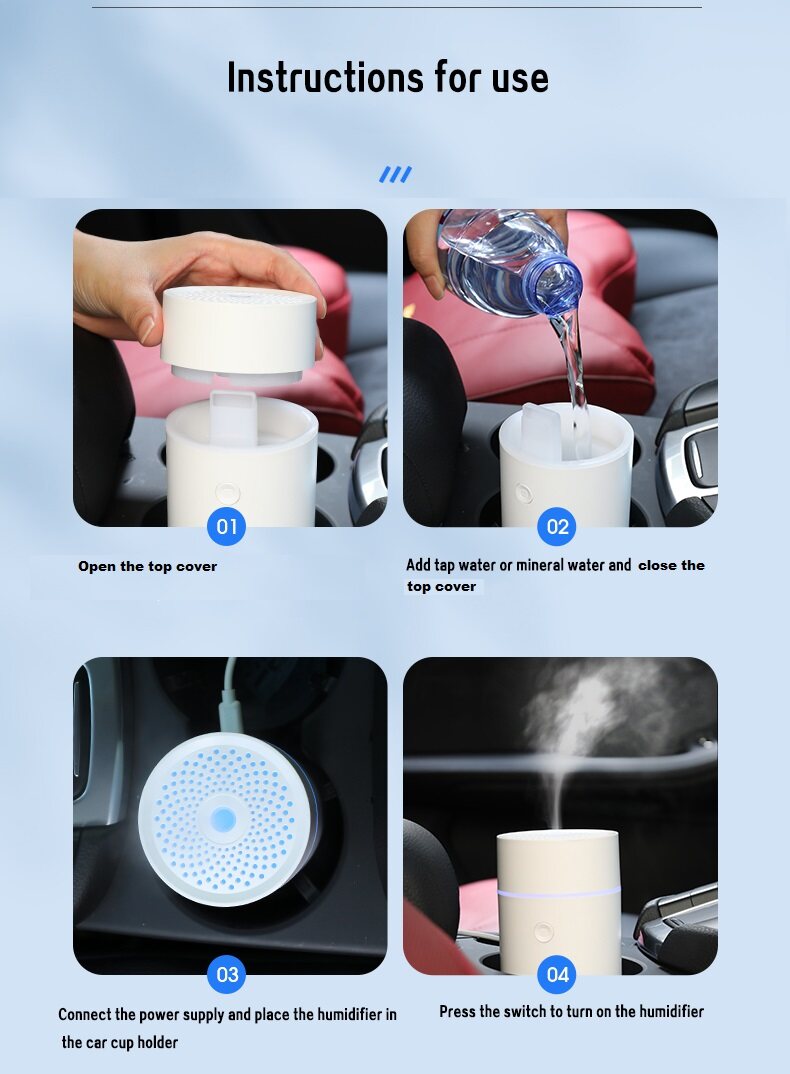 Instructions for use

01

Open the top cover

02

Add tap water or mineral water and close the top cover

03

Connect the power supply and place the humidifier in the car cup holder

04

Press the switch to turn on the humidifier