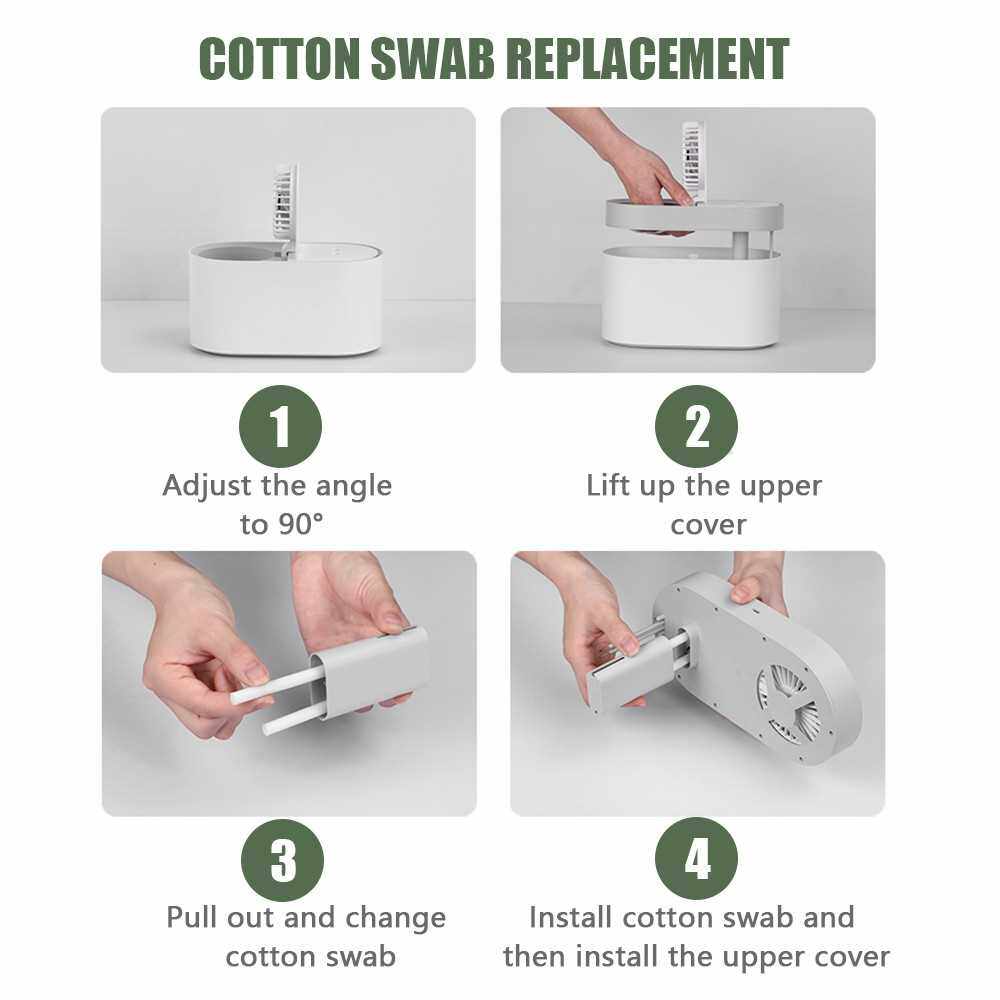 COTTON SWAB REPLACEMENT

1
Adjust the angle to 90°

2
Lift up the upper cover

3
Pull out and change cotton swab

4
Install cotton swab and then install the upper cover