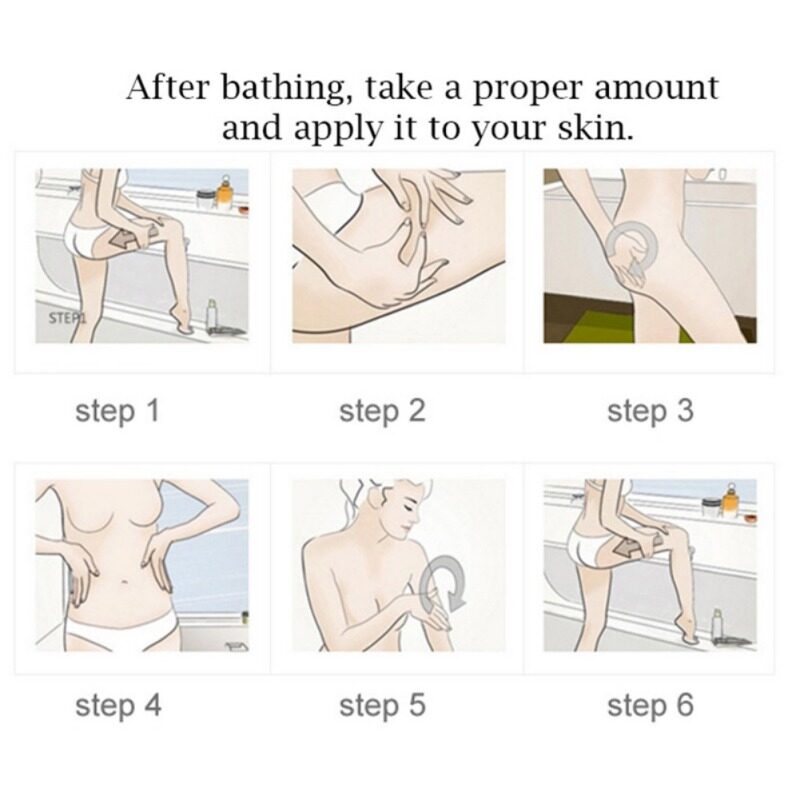 After bathing, take a proper amount and apply it to your skin.

STEP1

step 1

step 2

step 3

step 4

step 5

step 6