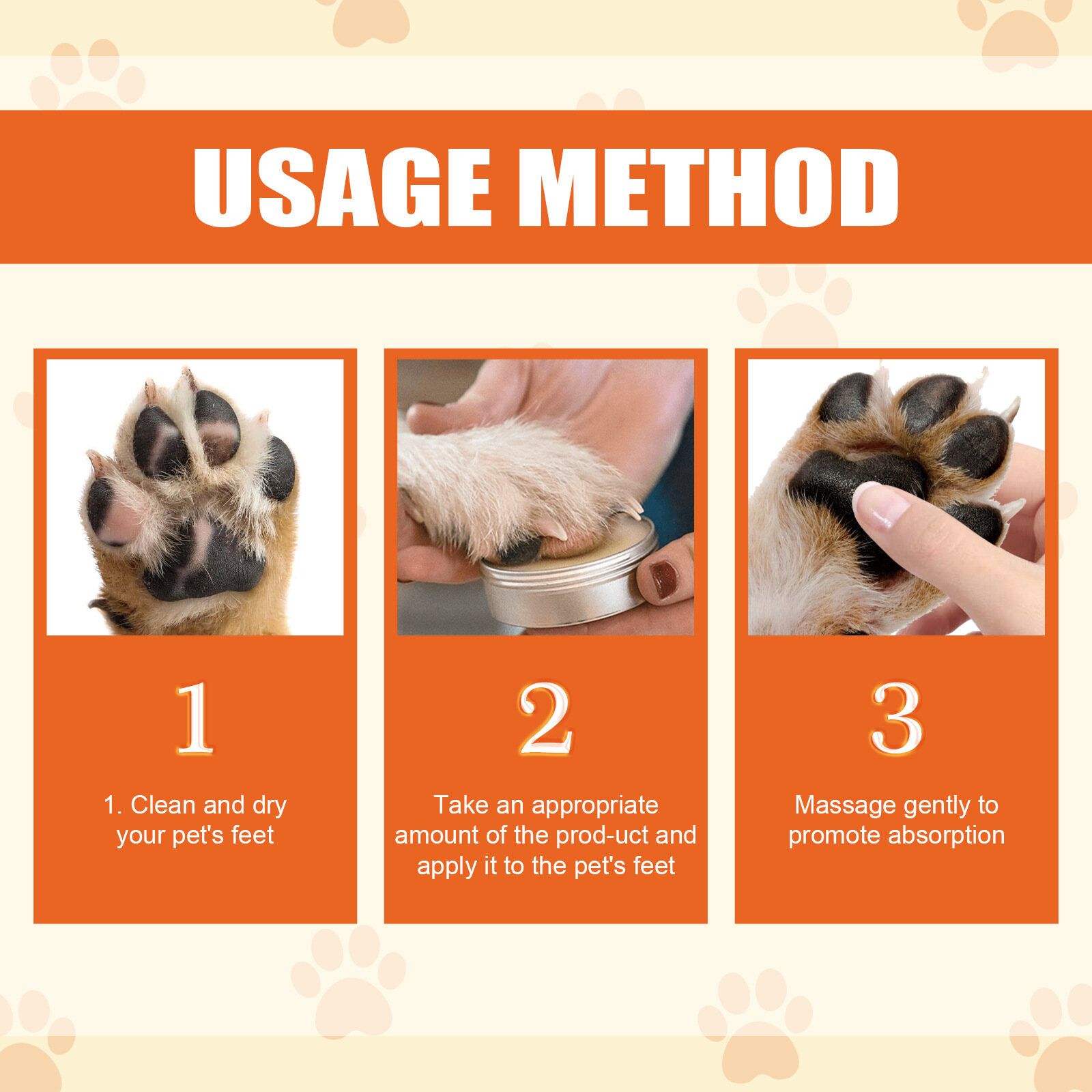 USAGE METHOD

1

1. Clean and dry your pet's feet

2

Take an appropriate amount of the prod-uct and apply it to the pet's feet

3

Massage gently to promote absorption