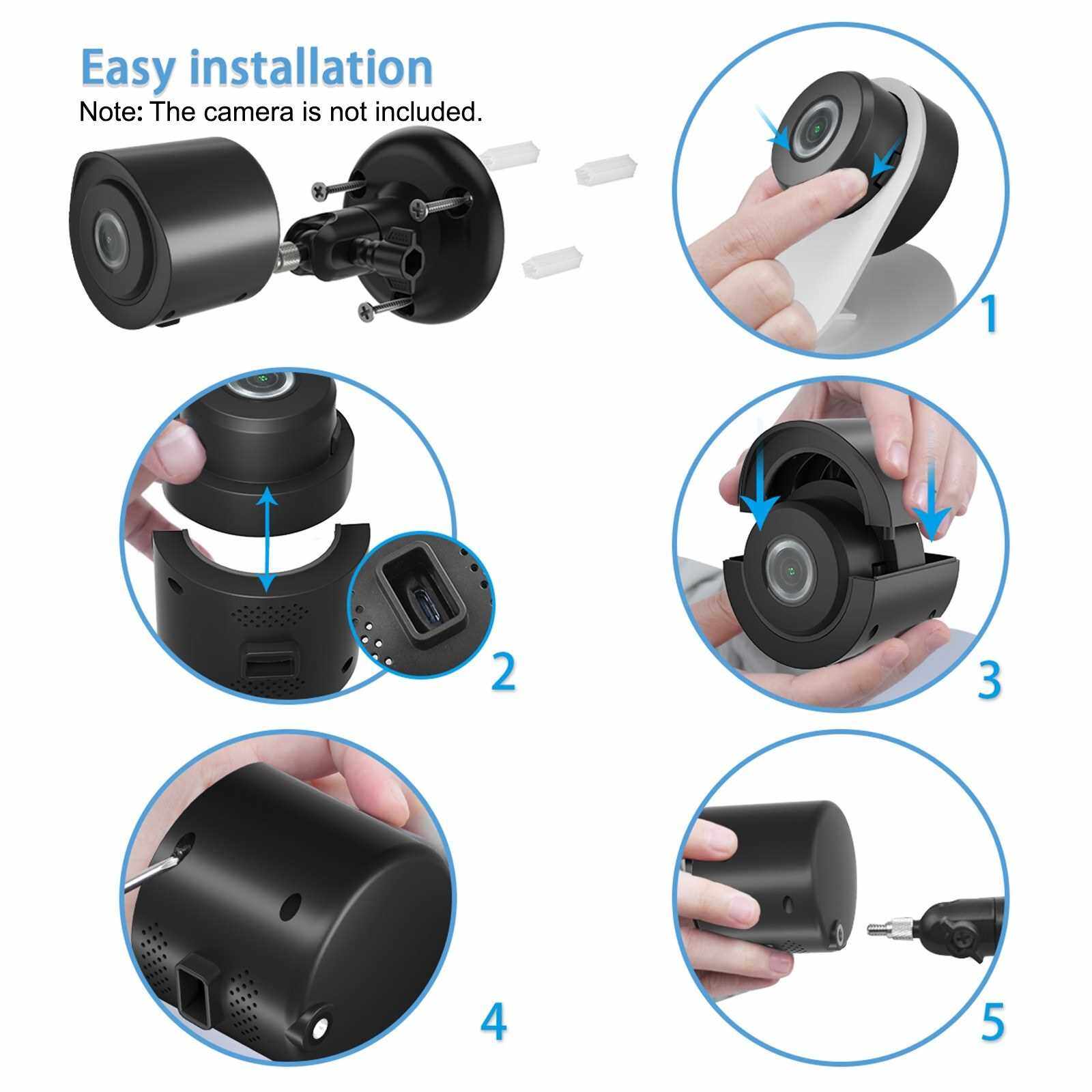 Easy installation

Note: The camera is not included.

1

2

3

4

5