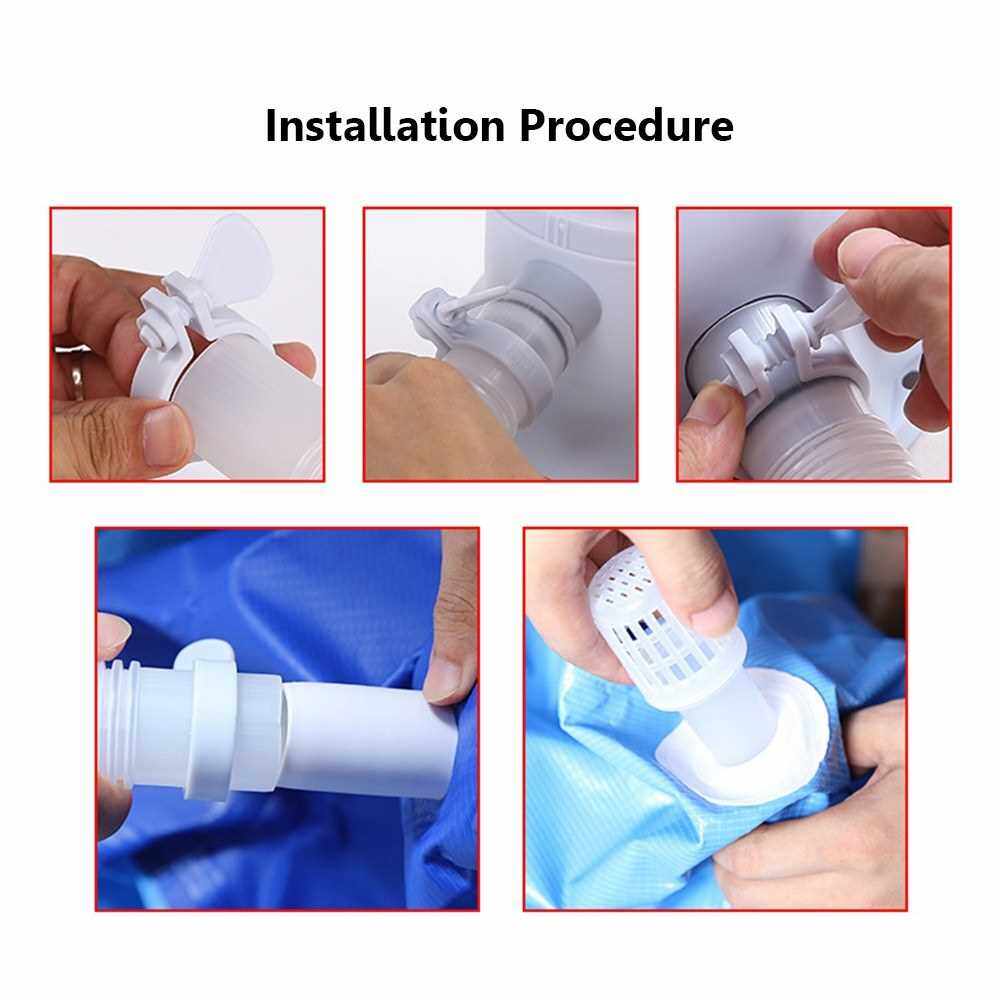 Installation Procedure