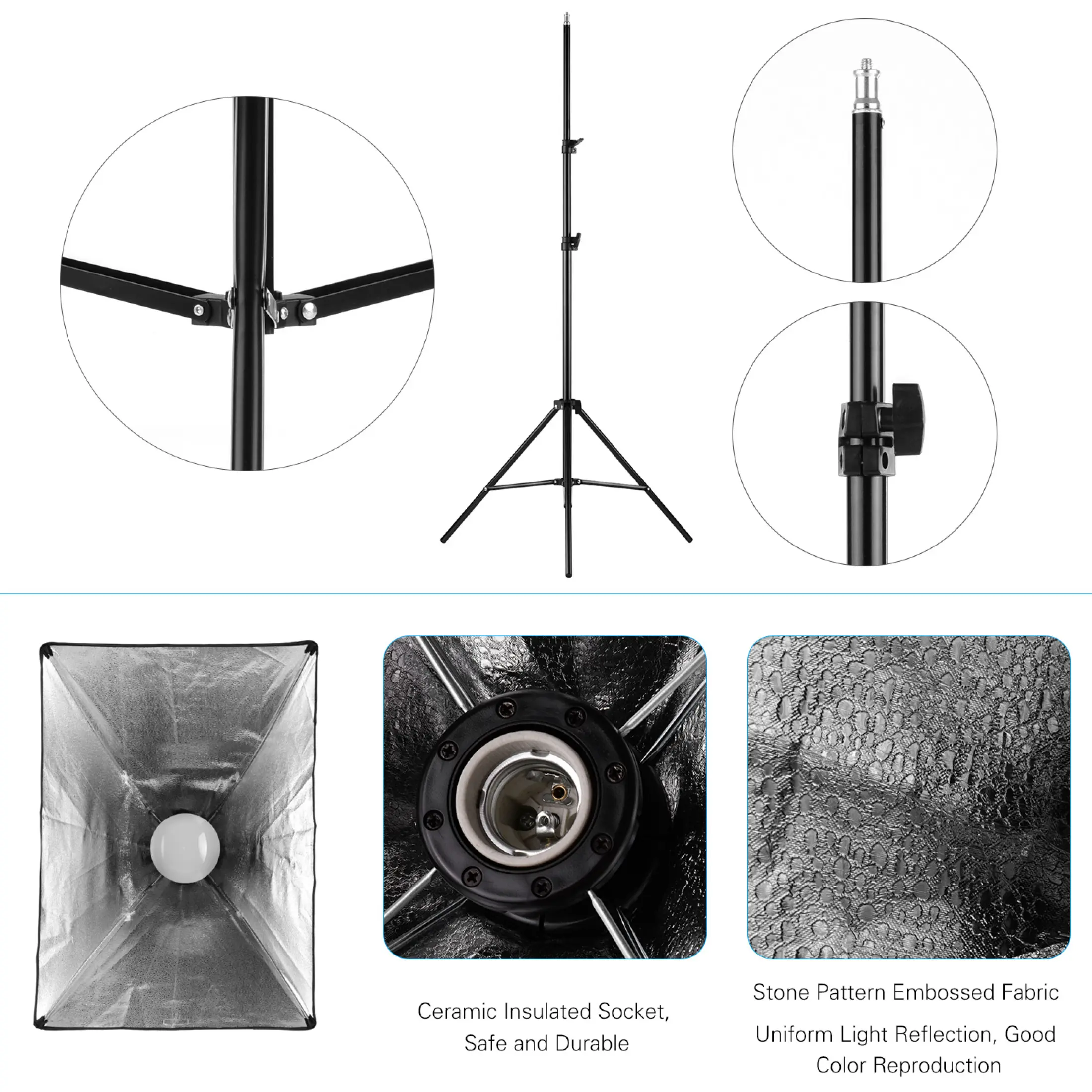 Ceramic Insulated Socket, Safe and Durable

Stone Pattern Embossed Fabric

Uniform Light Reflection, Good Color Reproduction