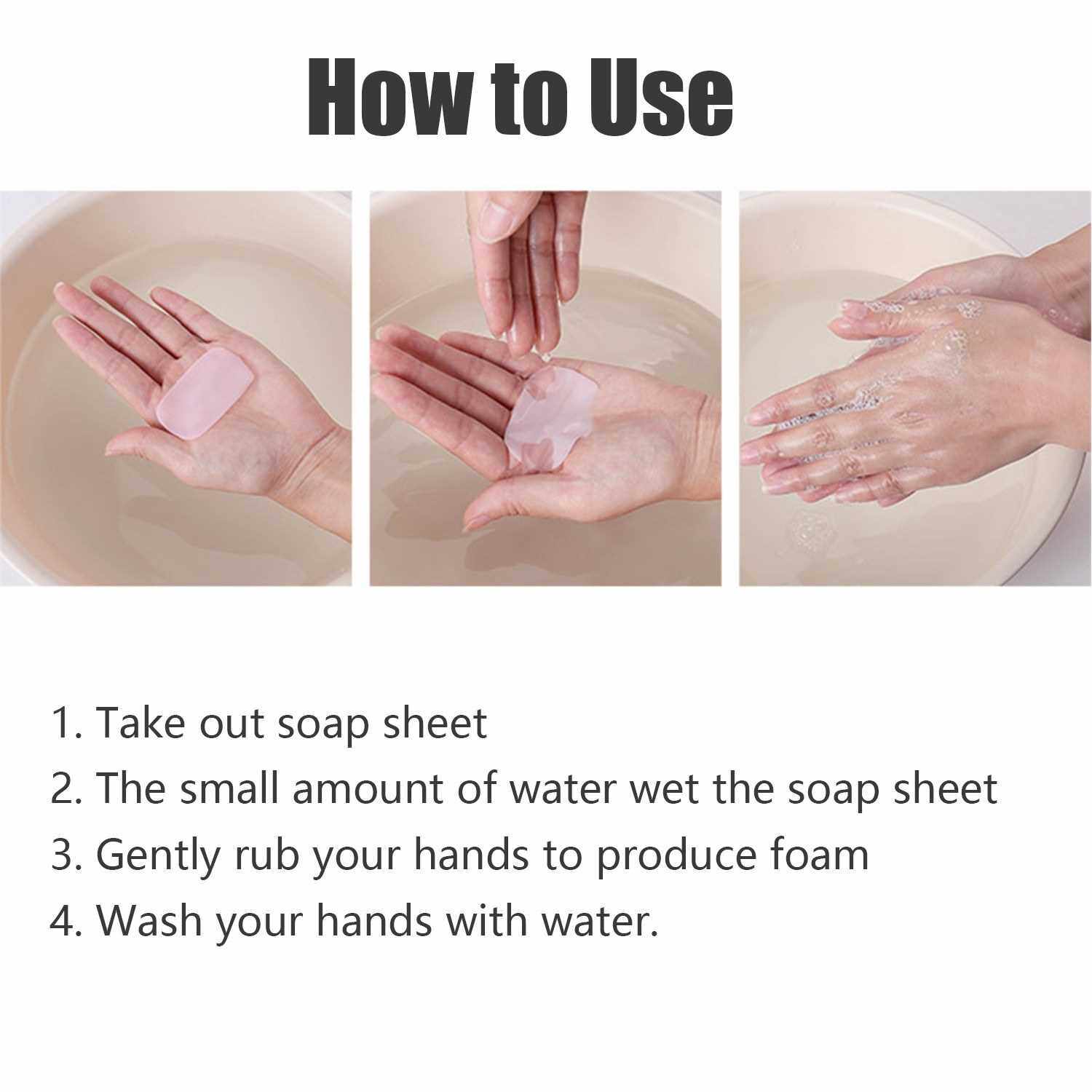 How to Use

1. Take out soap sheet
2. The small amount of water wet the soap sheet
3. Gently rub your hands to produce foam
4. Wash your hands with water.