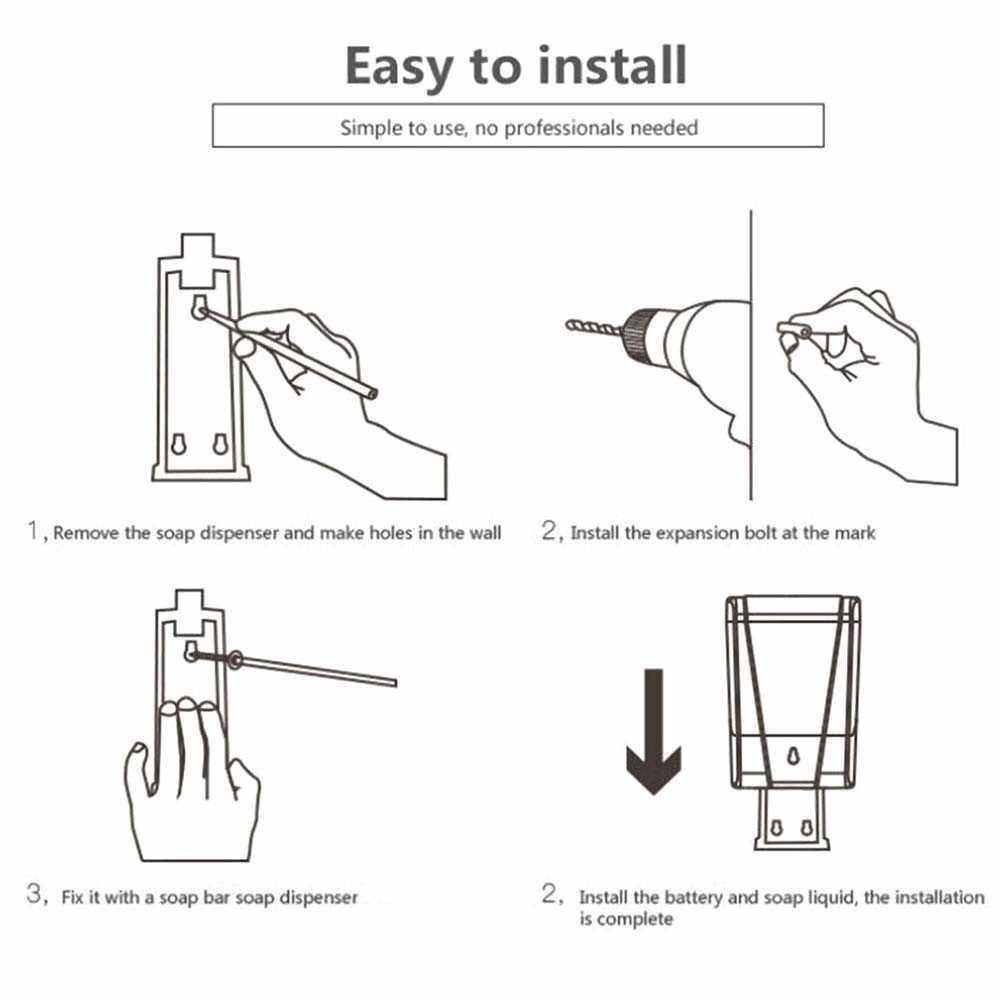 Easy to install

Simple to use, no professionals needed

1, Remove the soap dispenser and make holes in the wall

2, Install the expansion bolt at the mark

3, Fix it with a soap bar soap dispenser

2, Install the battery and soap liquid, the installation is complete