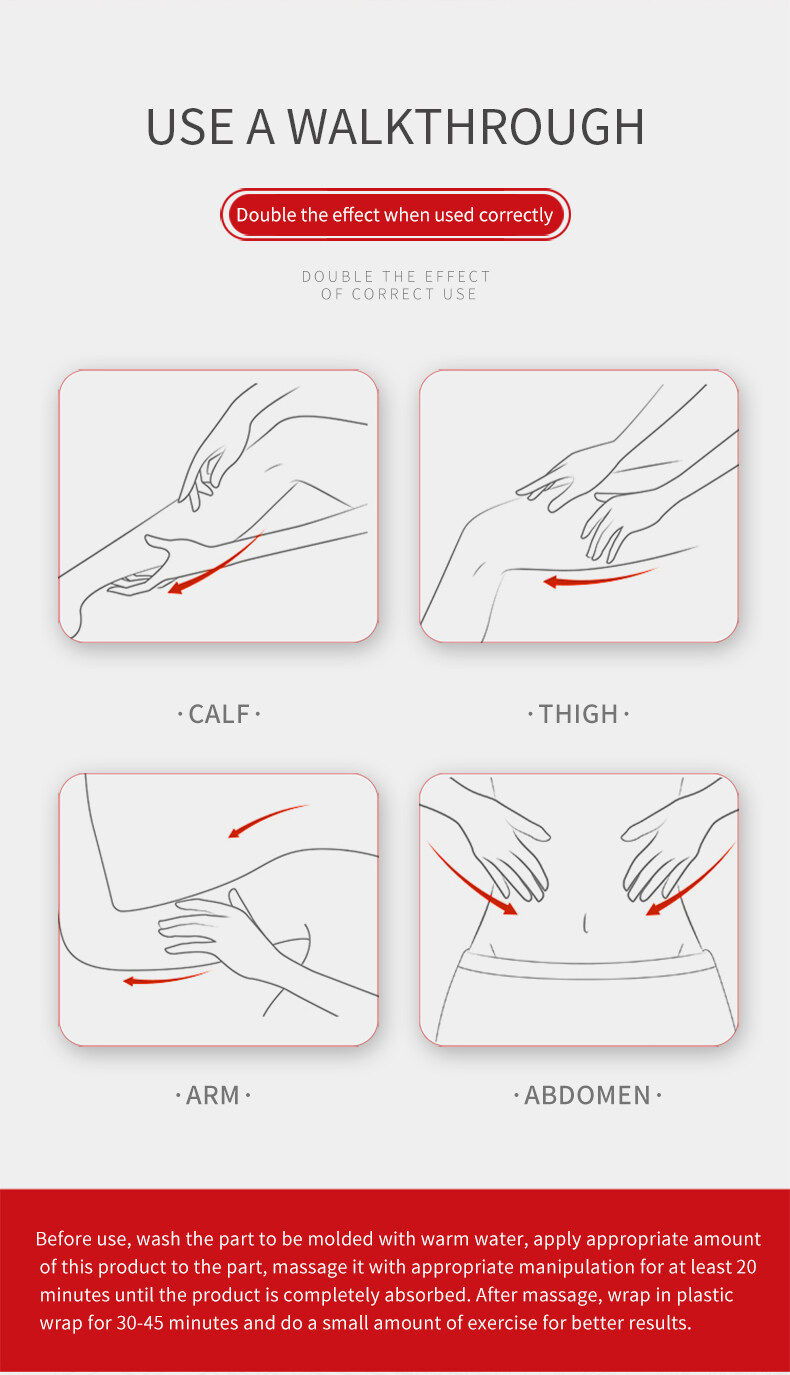 USE A WALKTHROUGH

Double the effect when used correctly

DOUBLE THE EFFECT
OF CORRECT USE

· CALF ·

· THIGH ·

· ARM ·

· ABDOMEN ·

Before use, wash the part to be molded with warm water, apply appropriate amount of this product to the part, massage it with appropriate manipulation for at least 20 minutes until the product is completely absorbed. After massage, wrap in plastic wrap for 30-45 minutes and do a small amount of exercise for better results.