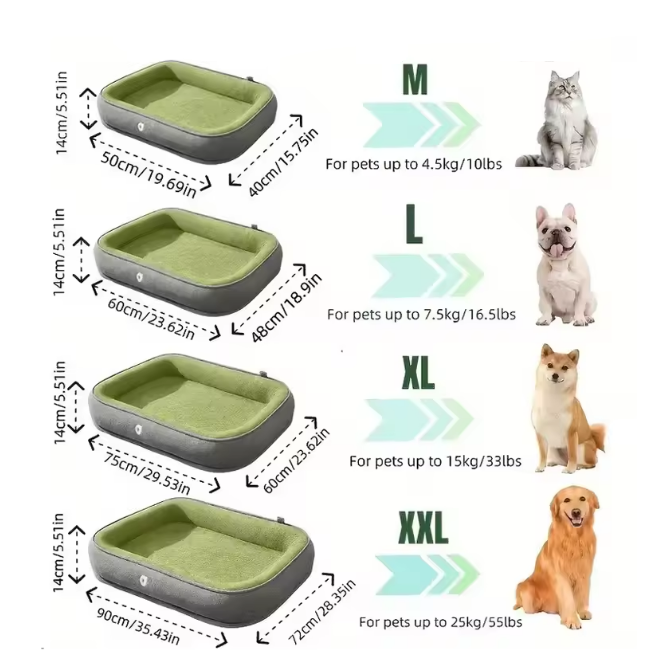 14cm/5.51in
50cm/19.69in
40cm/15.75in
M
For pets up to 4.5kg/10lbs

14cm/5.51in
60cm/23.62in
48cm/18.9in
L
For pets up to 7.5kg/16.5lbs

14cm/5.51in
75cm/29.53in
60cm/23.62in
XL
For pets up to 15kg/33lbs

14cm/5.51in
90cm/35.43in
72cm/28.35in
XXL
For pets up to 25kg/55lbs