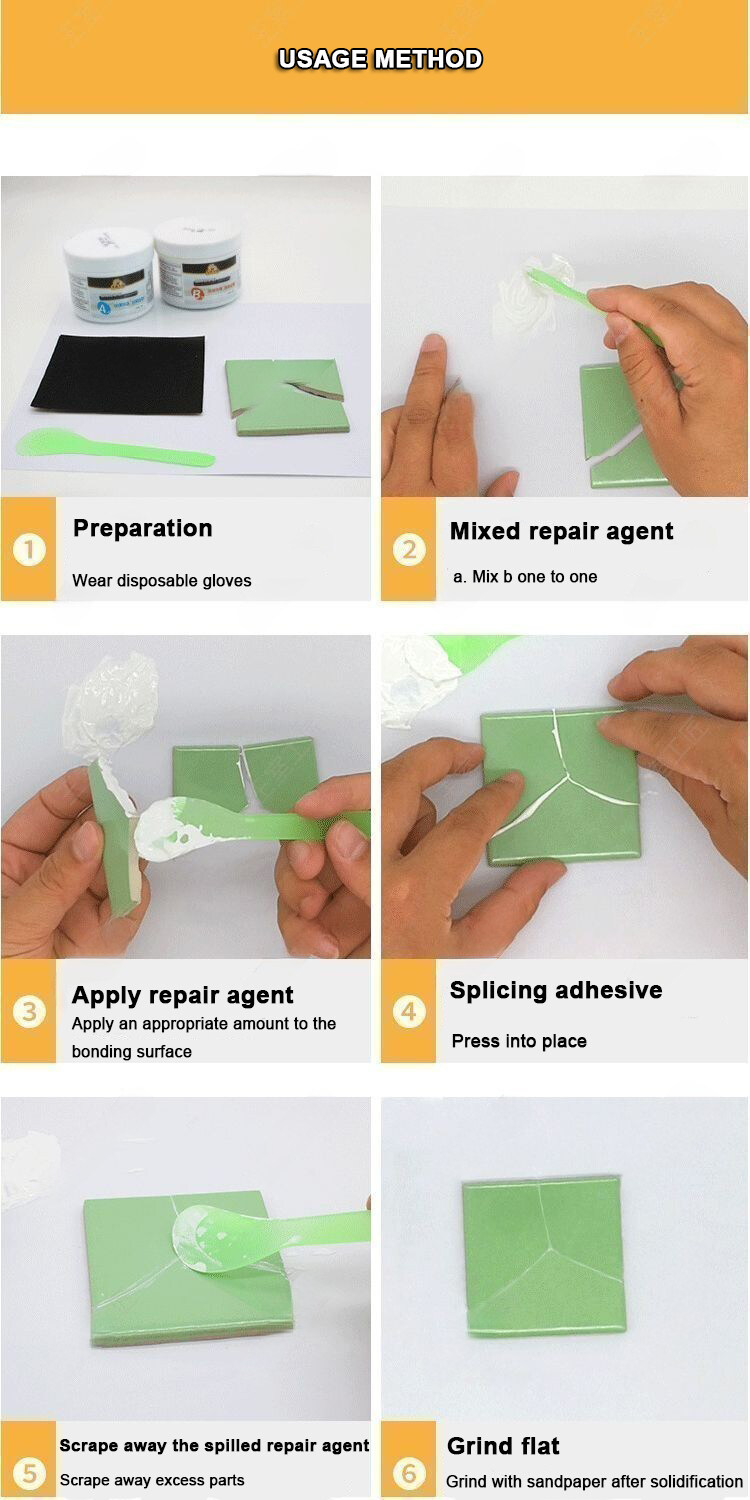 USAGE METHOD

1
Preparation
Wear disposable gloves

2
Mixed repair agent
a. Mix b one to one

3
Apply repair agent
Apply an appropriate amount to the bonding surface

4
Splicing adhesive
Press into place

5
Scrape away the spilled repair agent
Scrape away excess parts

6
Grind flat
Grind with sandpaper after solidification