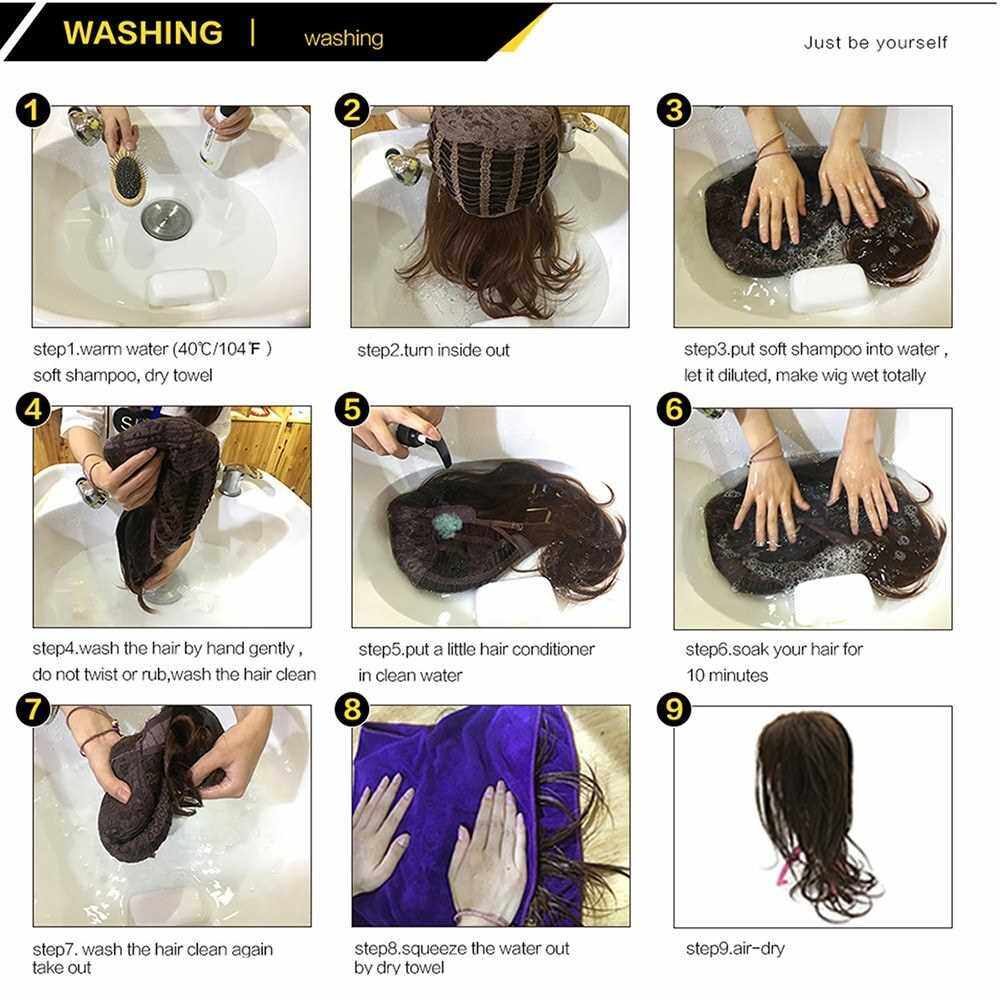 WASHING | washing

Just be yourself

1

step1.warm water (40℃/104℉)
soft shampoo, dry towel

2

step2.turn inside out

3

step3.put soft shampoo into water , let it diluted, make wig wet totally

4

step4.wash the hair by hand gently , do not twist or rub,wash the hair clean

5

step5.put a little hair conditioner in clean water

6

step6.soak your hair for 10 minutes

7

step7. wash the hair clean again take out

8

step8.squeeze the water out by dry towel

9

step9.air-dry