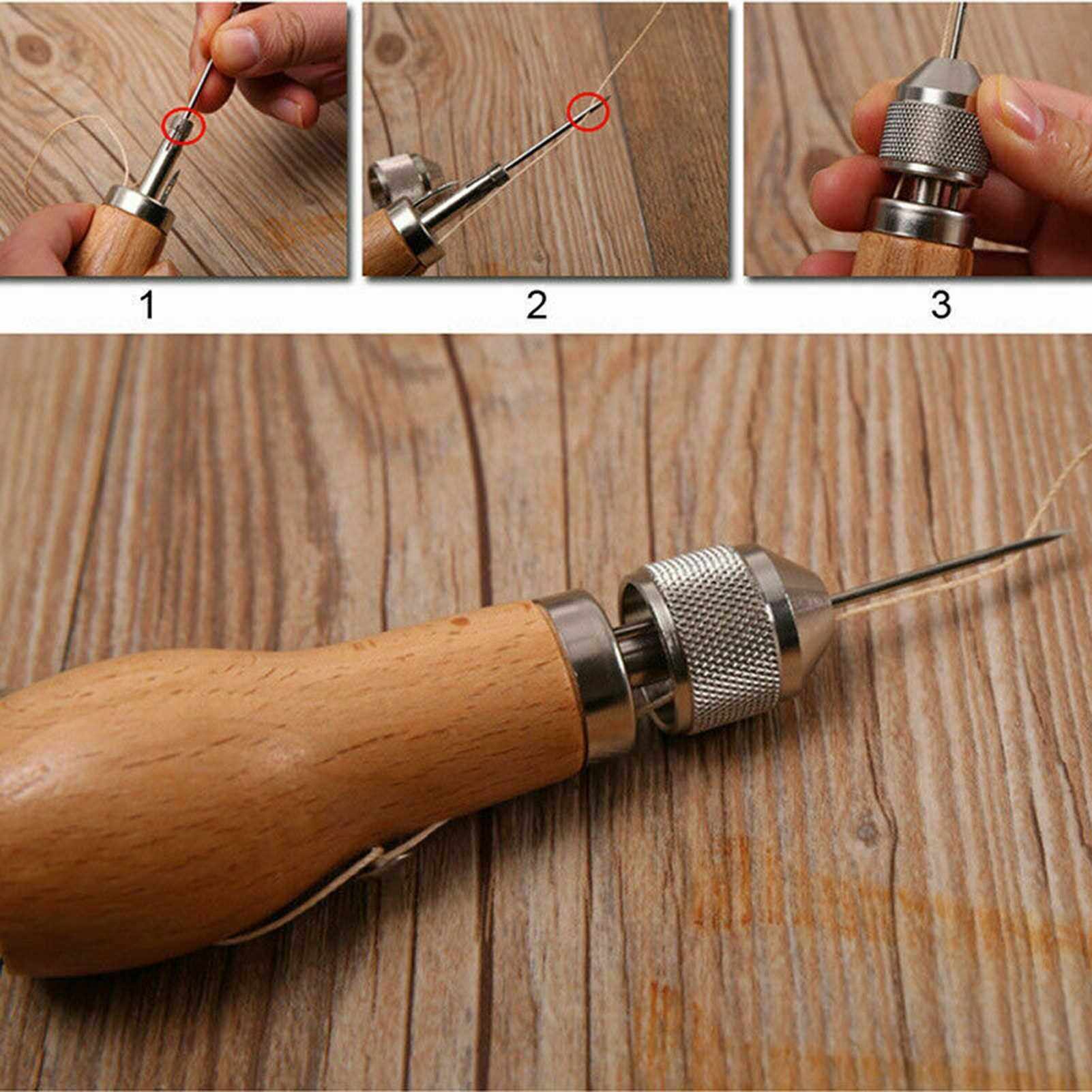 1

2

3