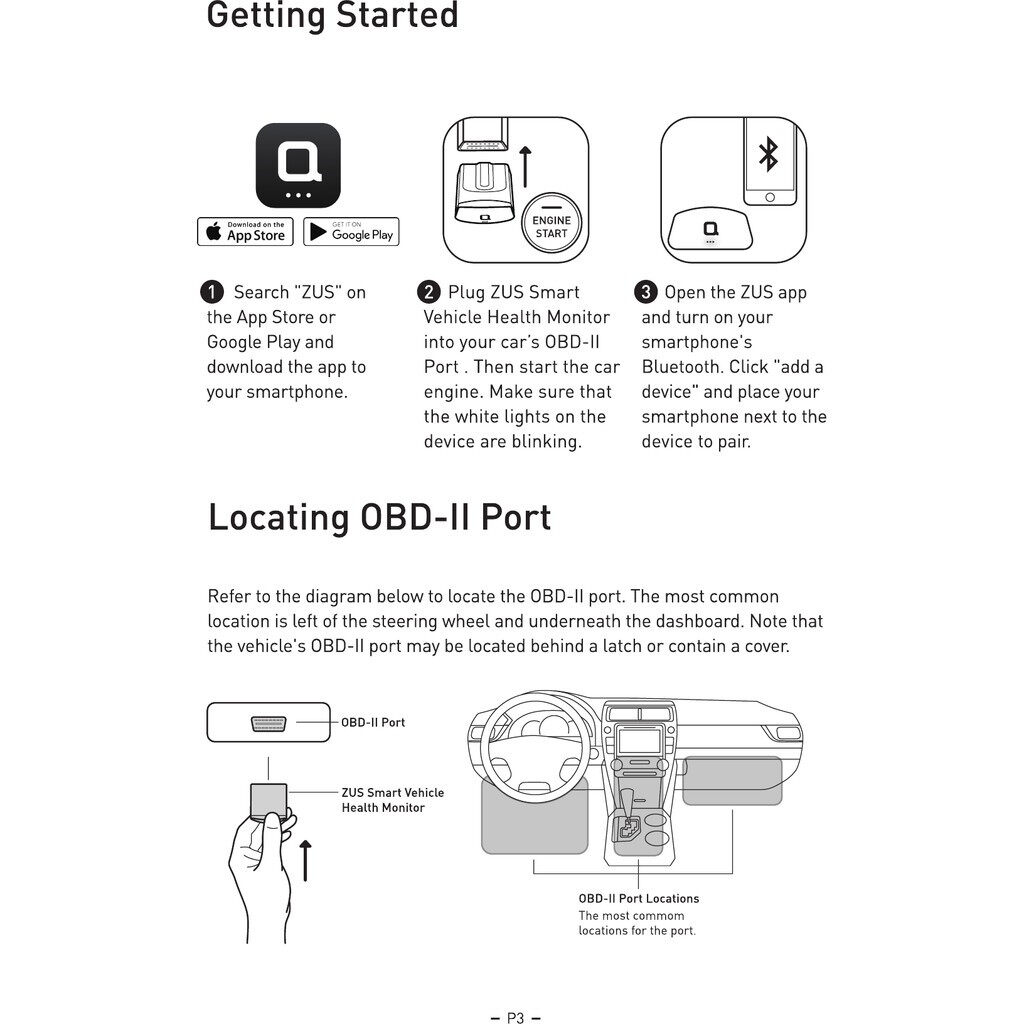 Getting Started

Download on the App Store

GET IT ON Google Play

ENGINE START

1 Search "ZUS" on the App Store or Google Play and download the app to your smartphone.

2 Plug ZUS Smart Vehicle Health Monitor into your car's OBD-II Port . Then start the car engine. Make sure that the white lights on the device are blinking.

3 Open the ZUS app and turn on your smartphone's Bluetooth. Click "add a device" and place your smartphone next to the device to pair.

Locating OBD-II Port

Refer to the diagram below to locate the OBD-II port. The most common location is left of the steering wheel and underneath the dashboard. Note that the vehicle's OBD-II port may be located behind a latch or contain a cover.

OBD-II Port

ZUS Smart Vehicle Health Monitor

OBD-II Port Locations
The most commom locations for the port.

— P3 —