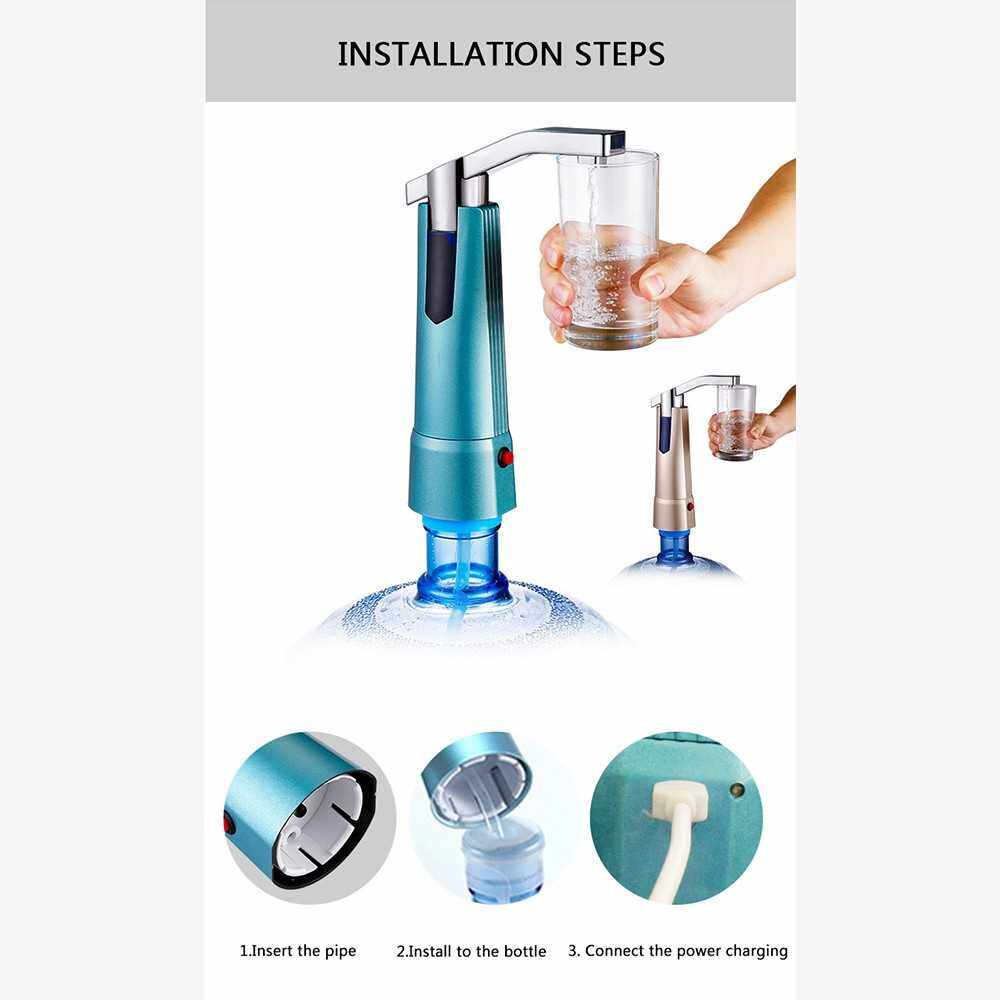 INSTALLATION STEPS

1.Insert the pipe

2.Install to the bottle

3. Connect the power charging