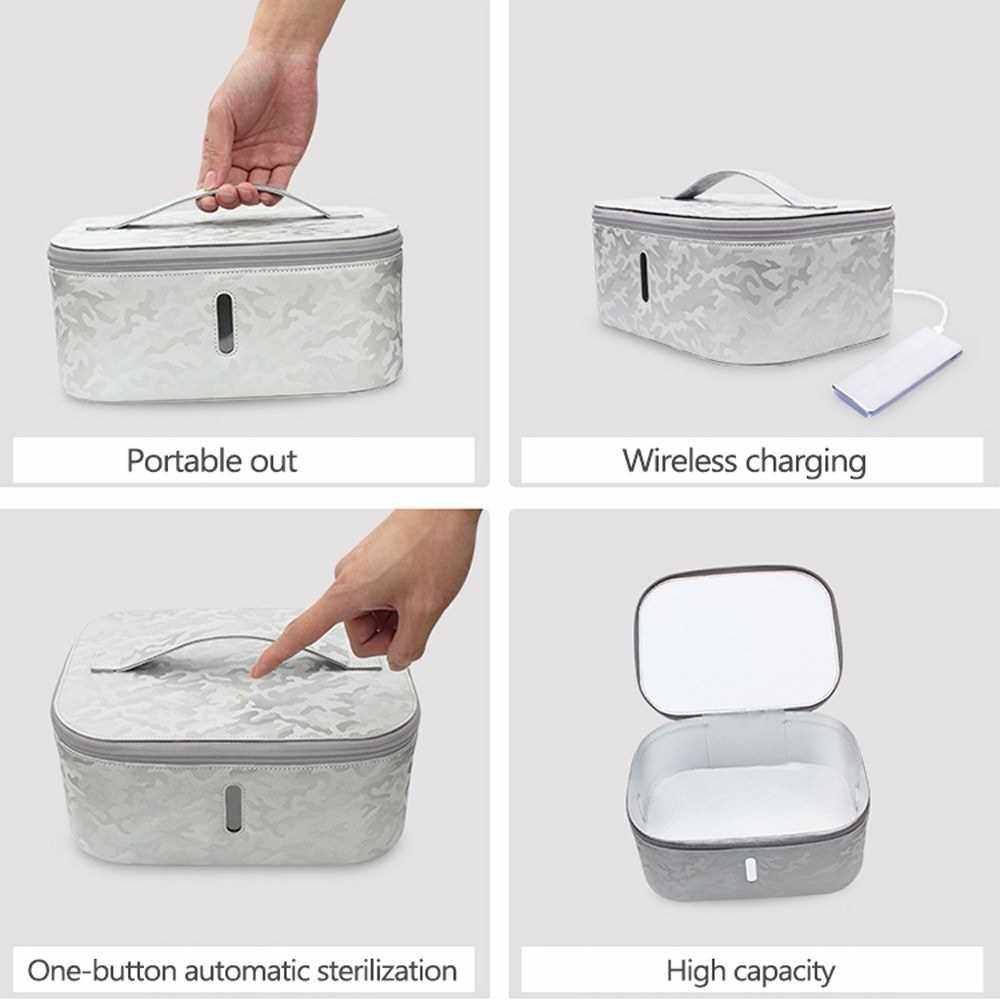 Portable out

Wireless charging

One-button automatic sterilization

High capacity