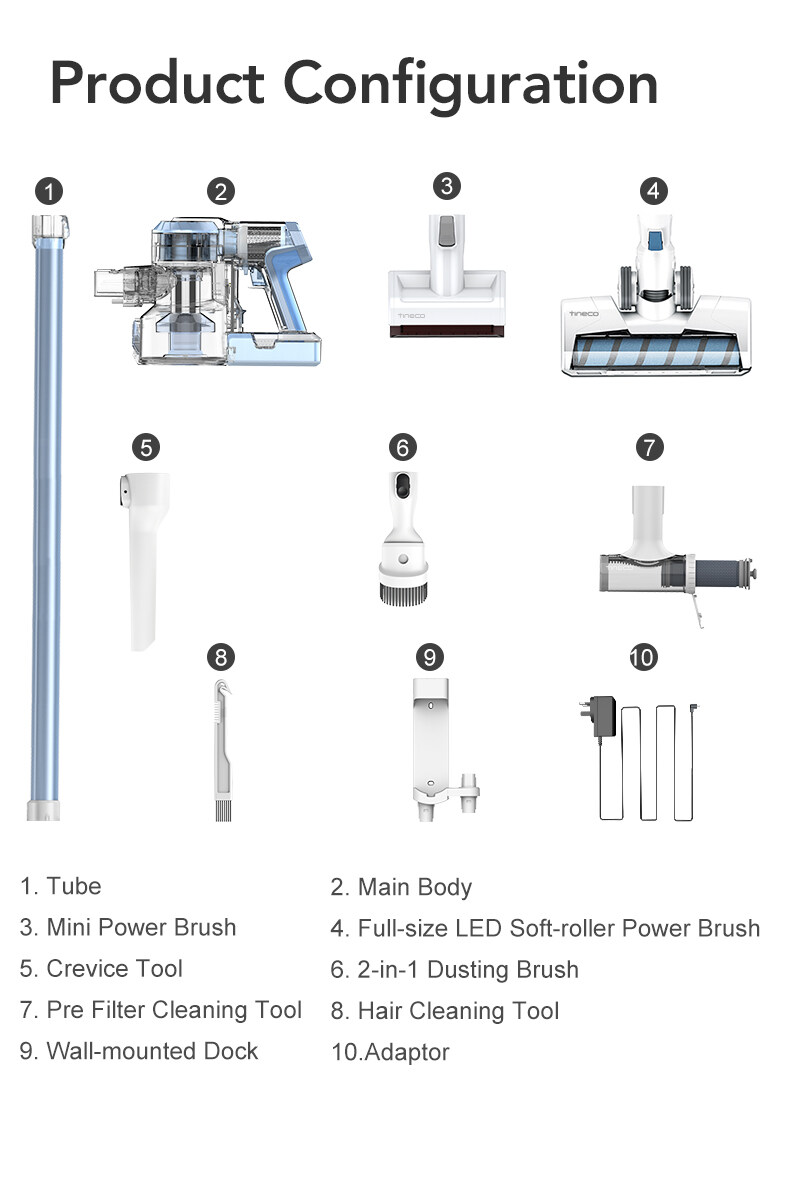 Product Configuration

1

2

3

Tineco

4

Tineco

5

6

7

8

9

10

1. Tube
2. Main Body
3. Mini Power Brush
4. Full-size LED Soft-roller Power Brush
5. Crevice Tool
6. 2-in-1 Dusting Brush
7. Pre Filter Cleaning Tool
8. Hair Cleaning Tool
9. Wall-mounted Dock
10.Adaptor