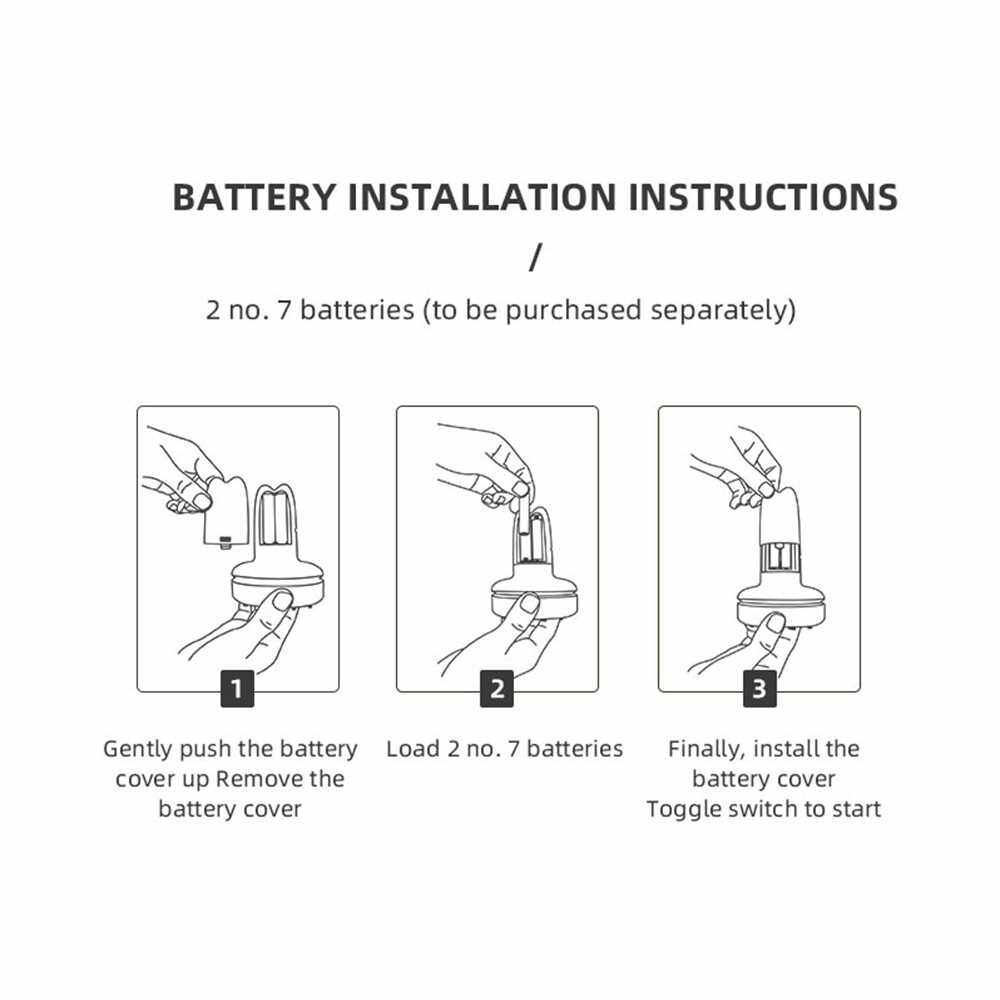 BATTERY INSTALLATION INSTRUCTIONS

/

2 no. 7 batteries (to be purchased separately)

1

Gently push the battery cover up Remove the battery cover

2

Load 2 no. 7 batteries

3

Finally, install the battery cover
Toggle switch to start