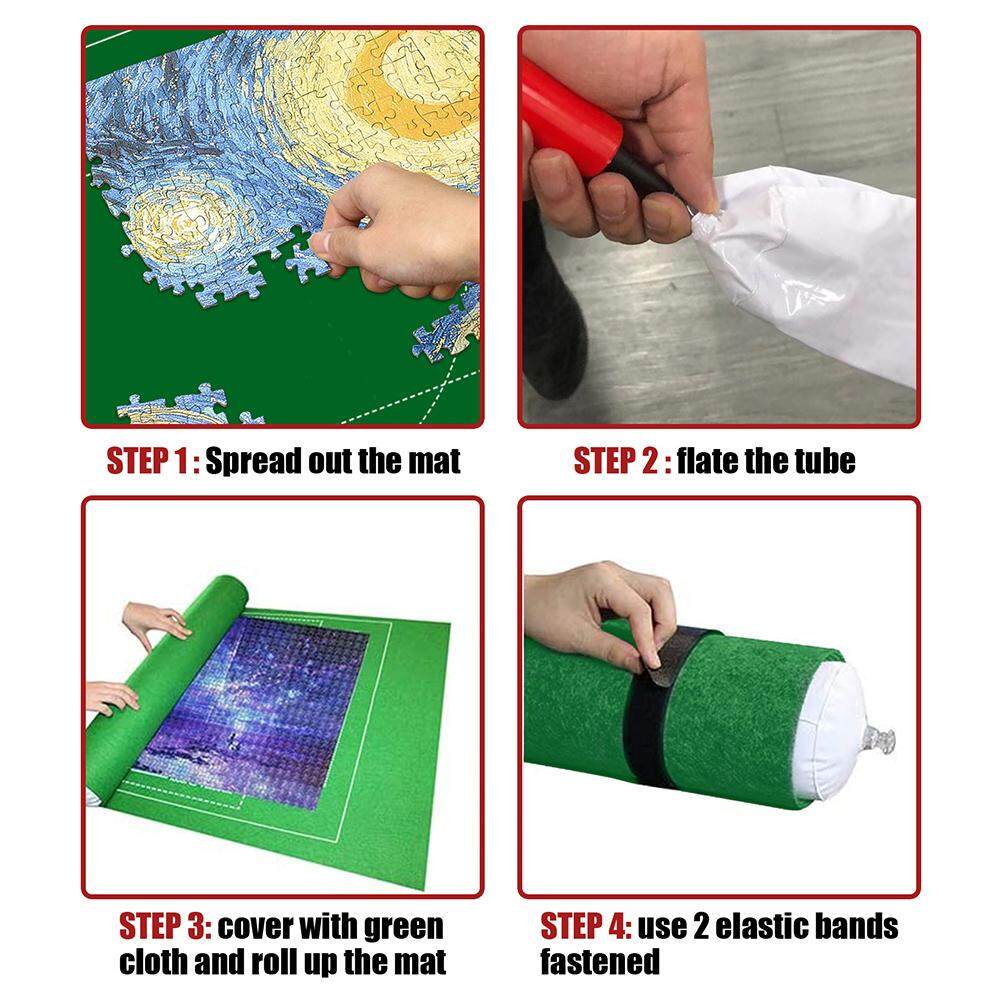 STEP 1 : Spread out the mat

STEP 2 : flate the tube

STEP 3: cover with green cloth and roll up the mat

STEP 4: use 2 elastic bands fastened