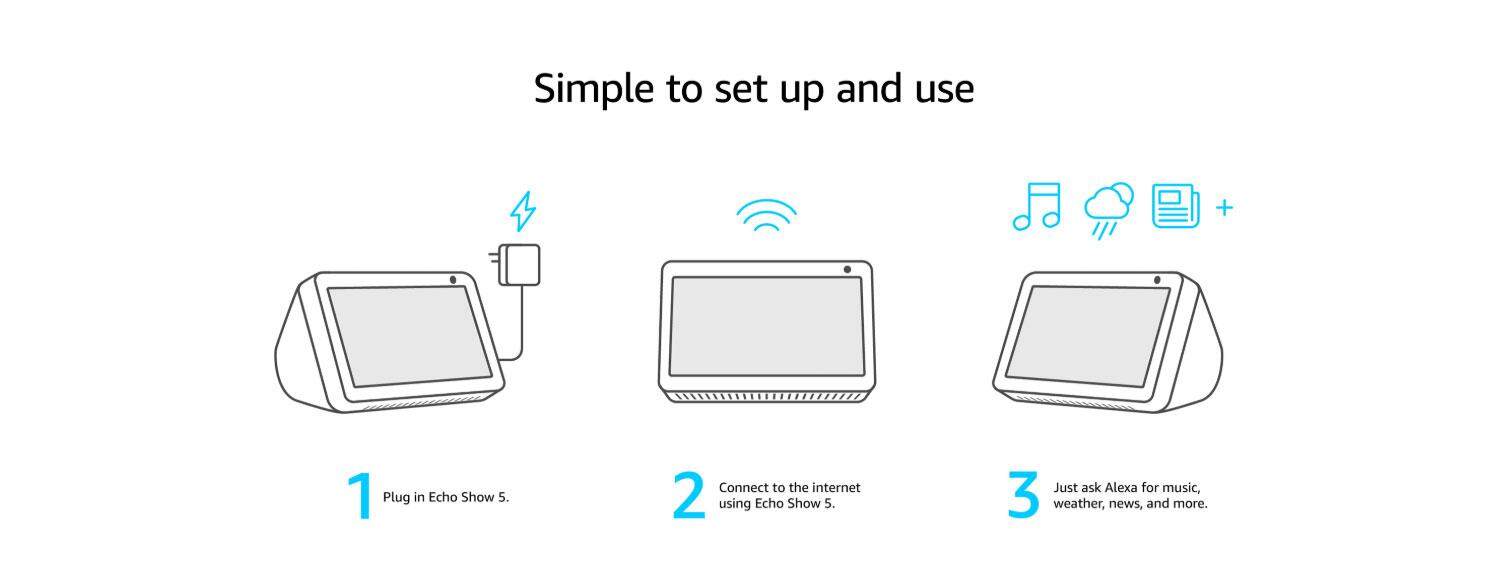 Simple to set up and use

+

1 Plug in Echo Show 5.

2 Connect to the internet using Echo Show 5.

3 Just ask Alexa for music, weather, news, and more.