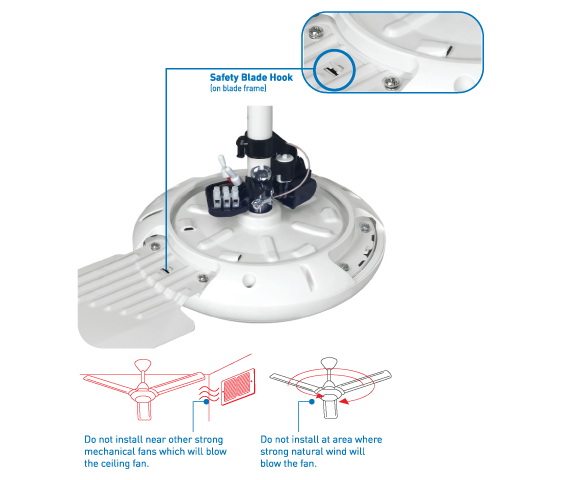 Safety Blade Hook
(on blade frame)

Do not install near other strong mechanical fans which will blow the ceiling fan.

Do not install at area where strong natural wind will blow the fan.