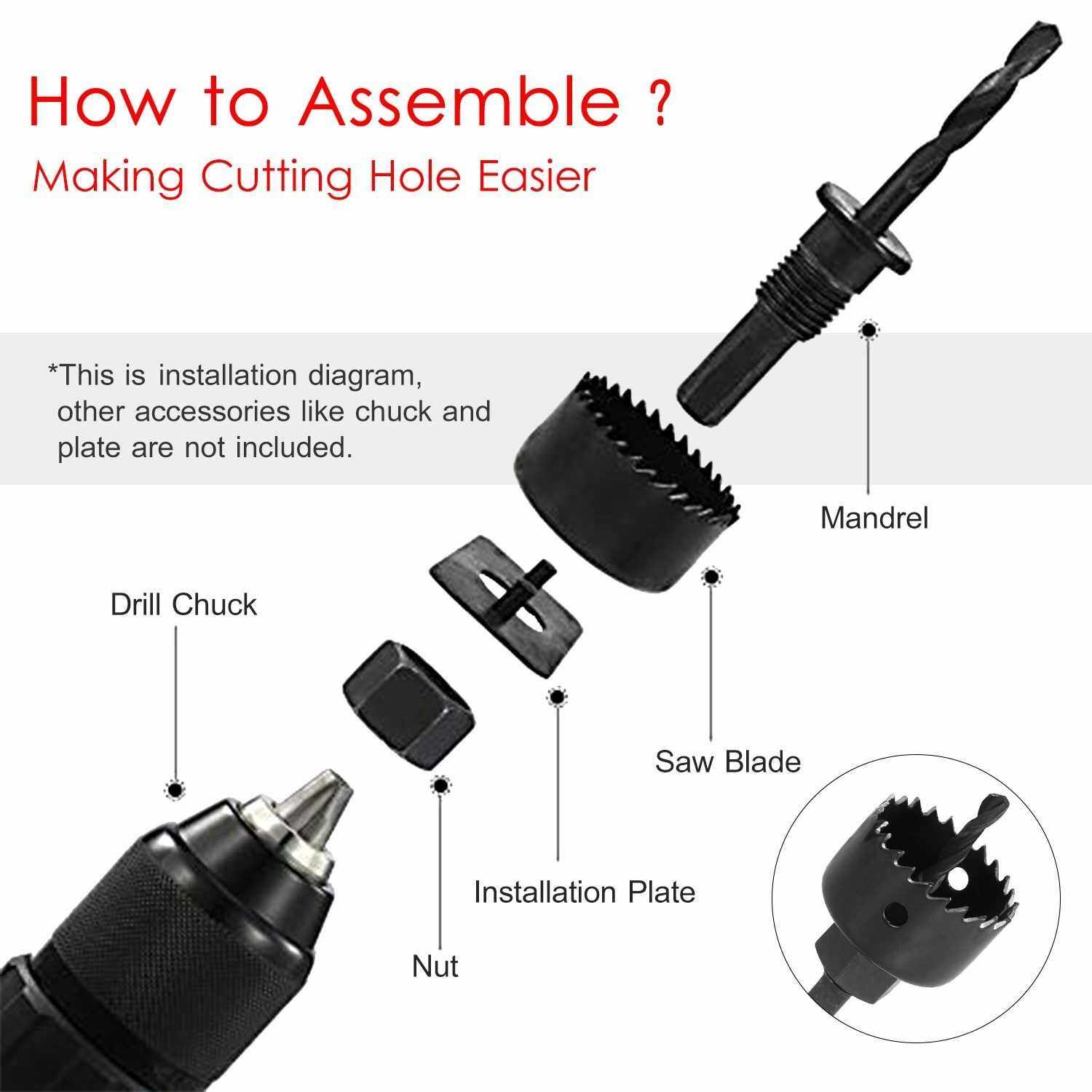 How to Assemble ?
Making Cutting Hole Easier

*This is installation diagram, other accessories like chuck and plate are not included.

Mandrel

Drill Chuck

Saw Blade

Installation Plate

Nut