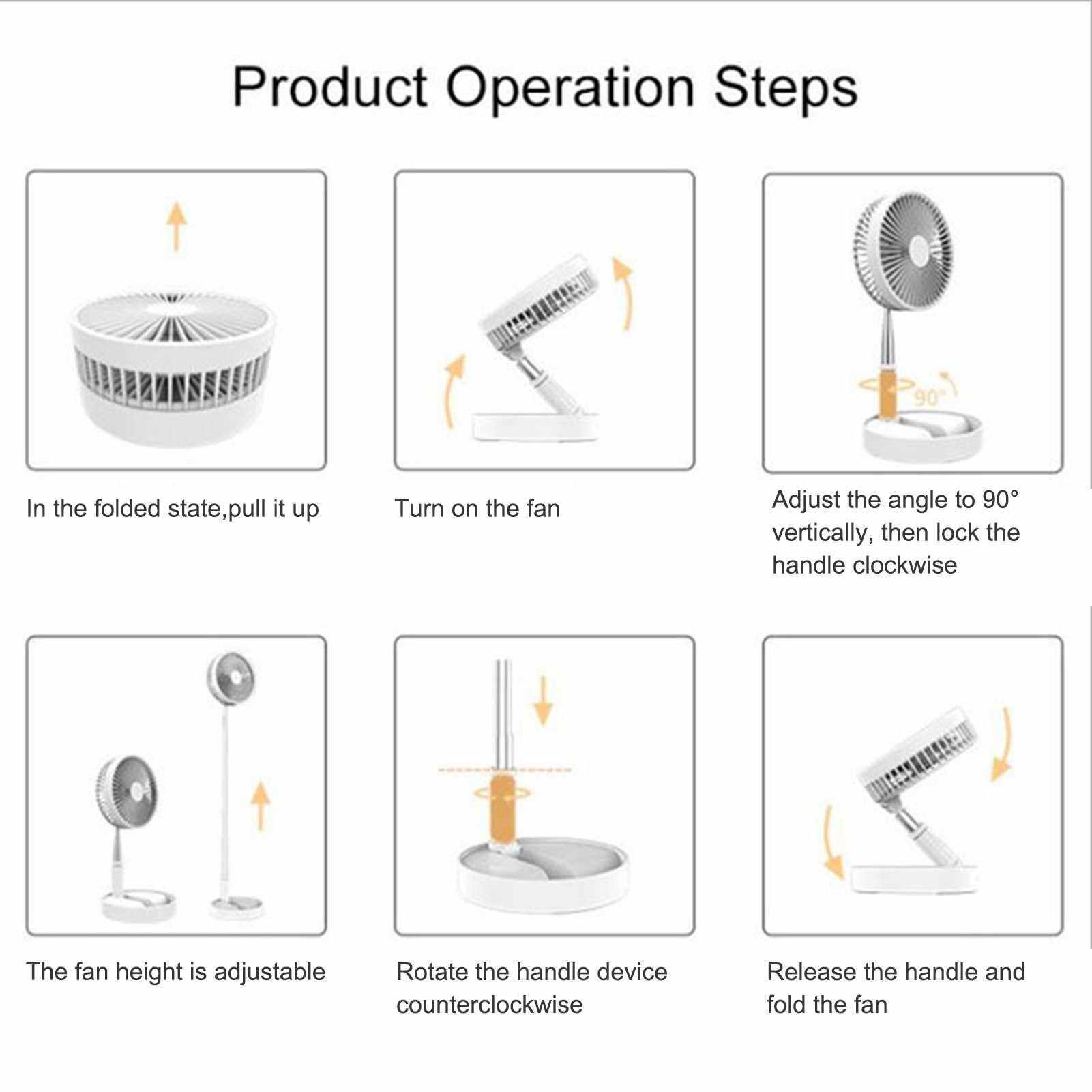 Product Operation Steps

90°

In the folded state,pull it up

Turn on the fan

Adjust the angle to 90° vertically, then lock the handle clockwise

The fan height is adjustable

Rotate the handle device counterclockwise

Release the handle and fold the fan