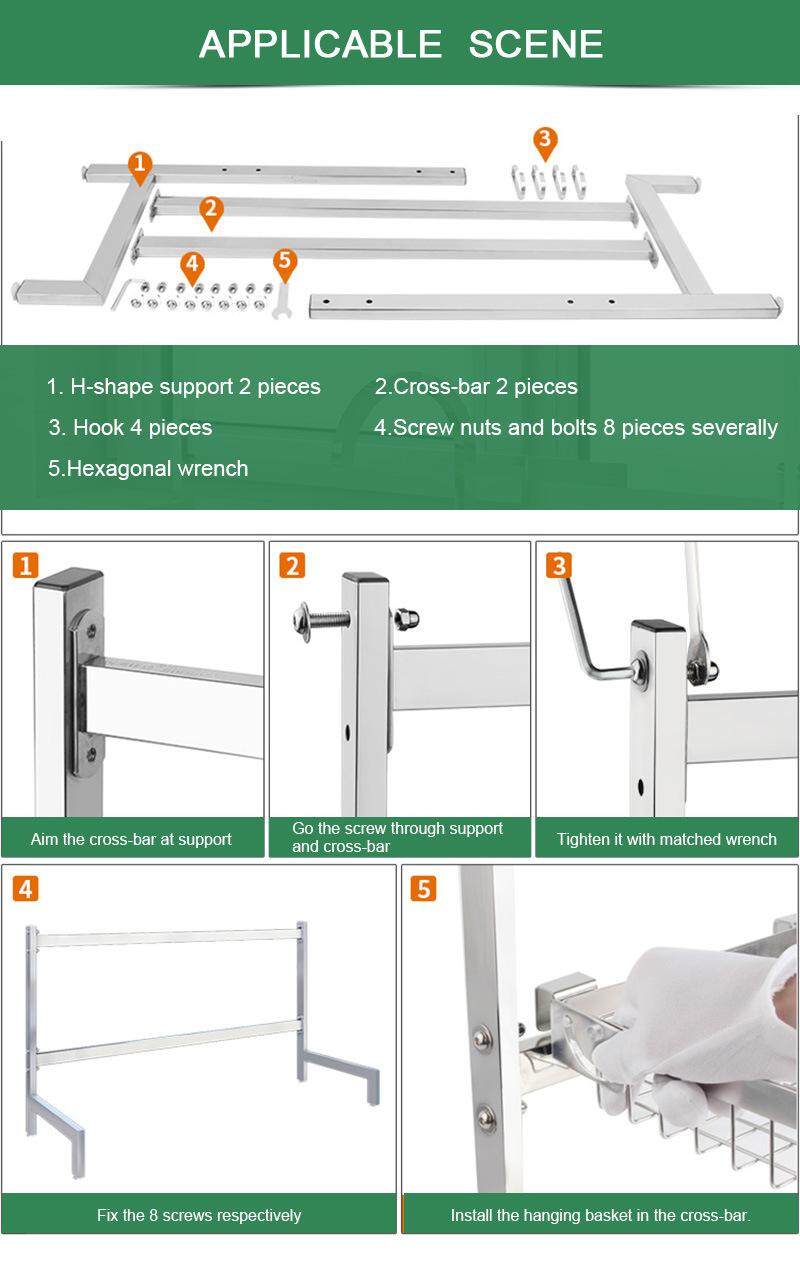 APPLICABLE SCENE

1

2

3

4

5

1. H-shape support 2 pieces
2.Cross-bar 2 pieces
3. Hook 4 pieces
4.Screw nuts and bolts 8 pieces severally
5.Hexagonal wrench

1
Aim the cross-bar at support

2
Go the screw through support and cross-bar

3
Tighten it with matched wrench

4
Fix the 8 screws respectively

5
Install the hanging basket in the cross-bar.