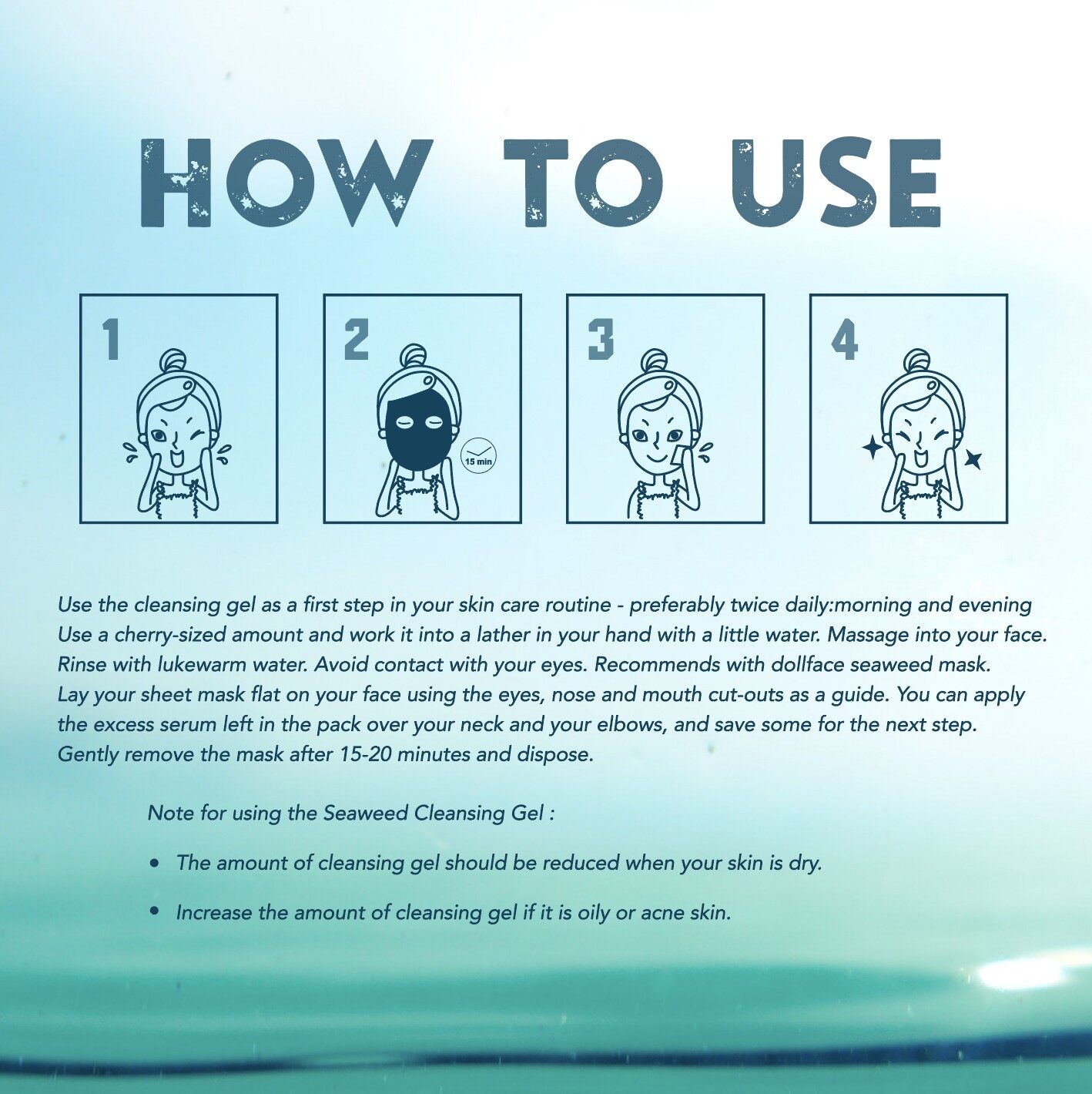 HOW TO USE

1

2

15 min

3

4

Use the cleansing gel as a first step in your skin care routine - preferably twice daily:morning and evening
Use a cherry-sized amount and work it into a lather in your hand with a little water. Massage into your face.
Rinse with lukewarm water. Avoid contact with your eyes. Recommends with dollface seaweed mask.
Lay your sheet mask flat on your face using the eyes, nose and mouth cut-outs as a guide. You can apply the excess serum left in the pack over your neck and your elbows, and save some for the next step.
Gently remove the mask after 15-20 minutes and dispose.

Note for using the Seaweed Cleansing Gel :

• The amount of cleansing gel should be reduced when your skin is dry.

• Increase the amount of cleansing gel if it is oily or acne skin.