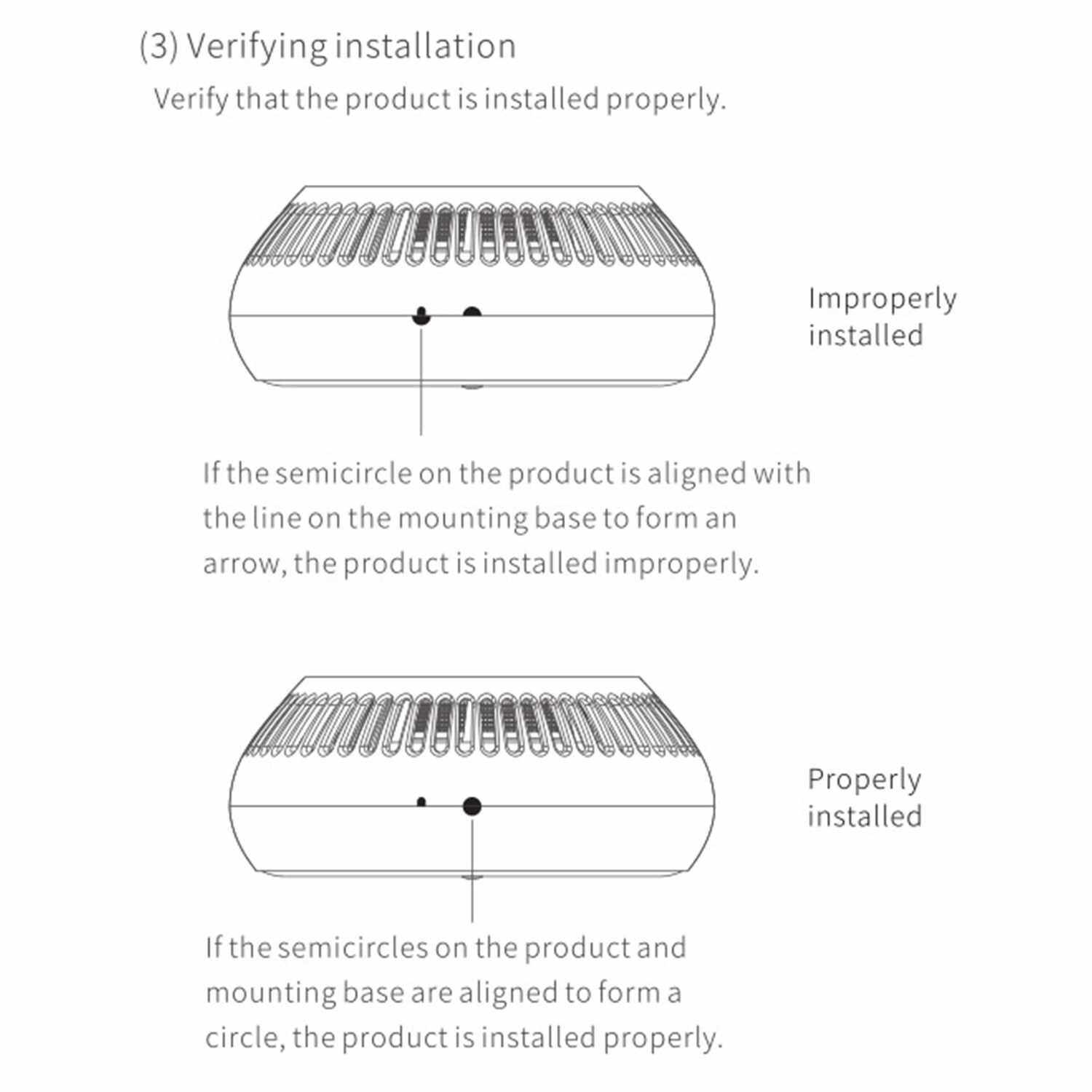 (3) Verifying installation

Verify that the product is installed properly.

Improperly installed

If the semicircle on the product is aligned with the line on the mounting base to form an arrow, the product is installed improperly.

Properly installed

If the semicircles on the product and mounting base are aligned to form a circle, the product is installed properly.