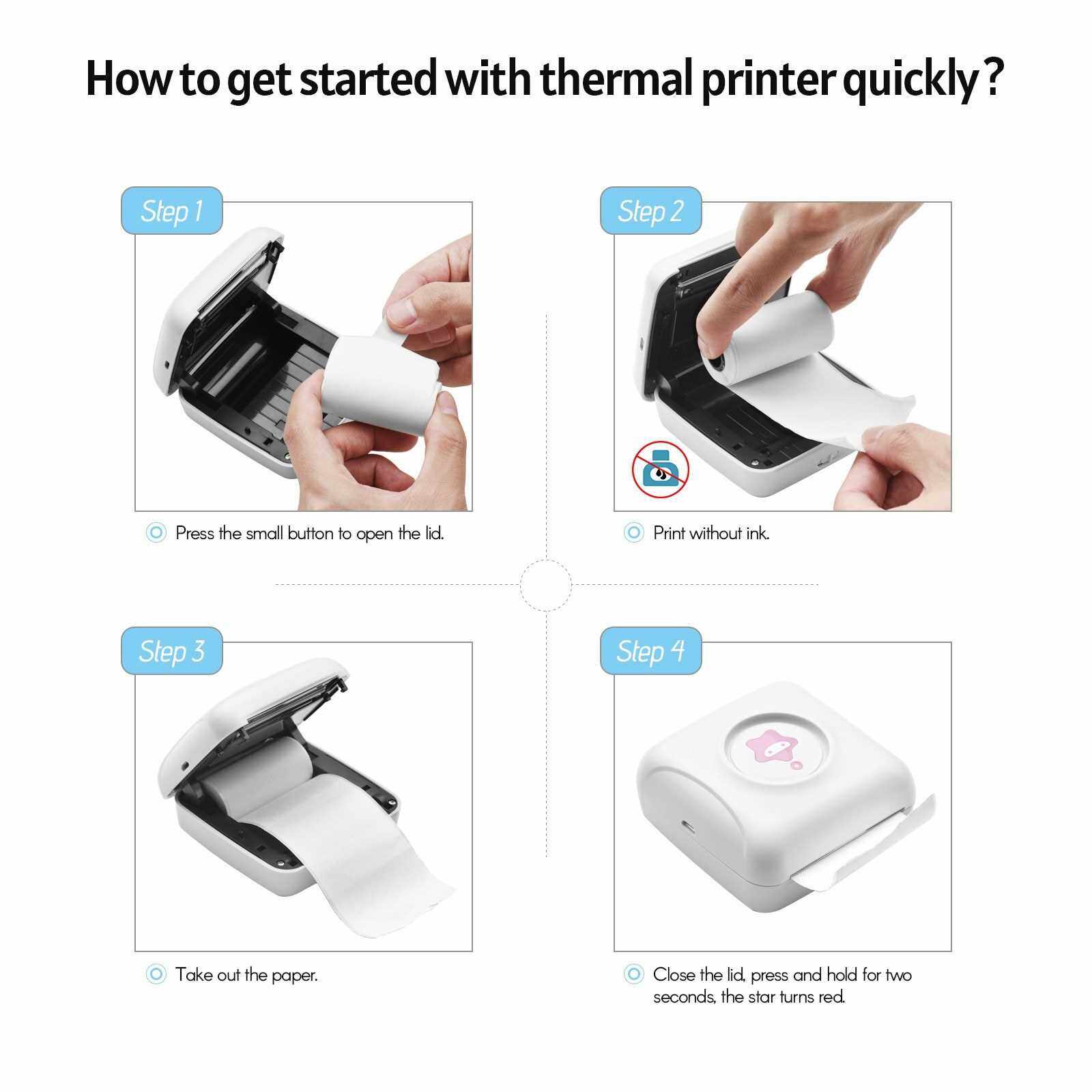 How to get started with thermal printer quickly ?

Step 1

Press the small button to open the lid.

Step 2

Print without ink.

Step 3

Take out the paper.

Step 4

Close the lid, press and hold for two seconds, the star turns red.