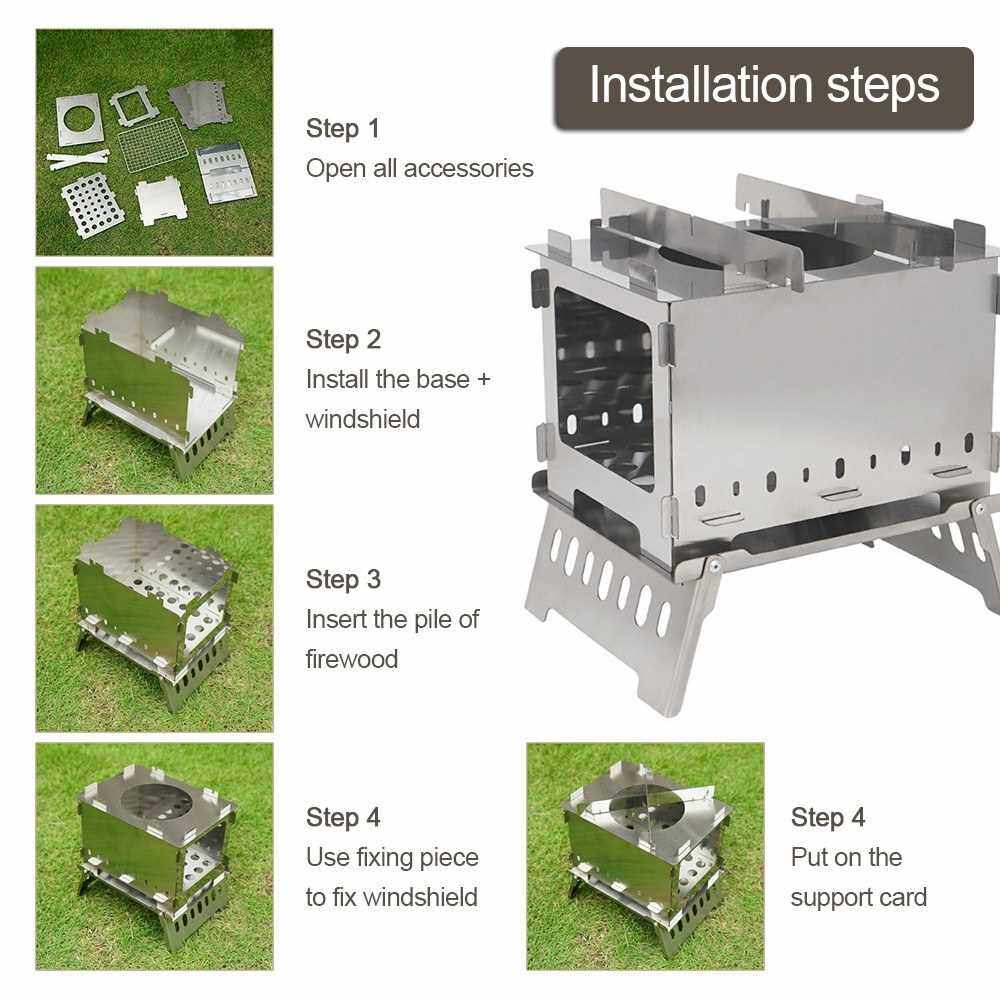 Installation steps

Step 1
Open all accessories

Step 2
Install the base + windshield

Step 3
Insert the pile of firewood

Step 4
Use fixing piece to fix windshield

Step 4
Put on the support card