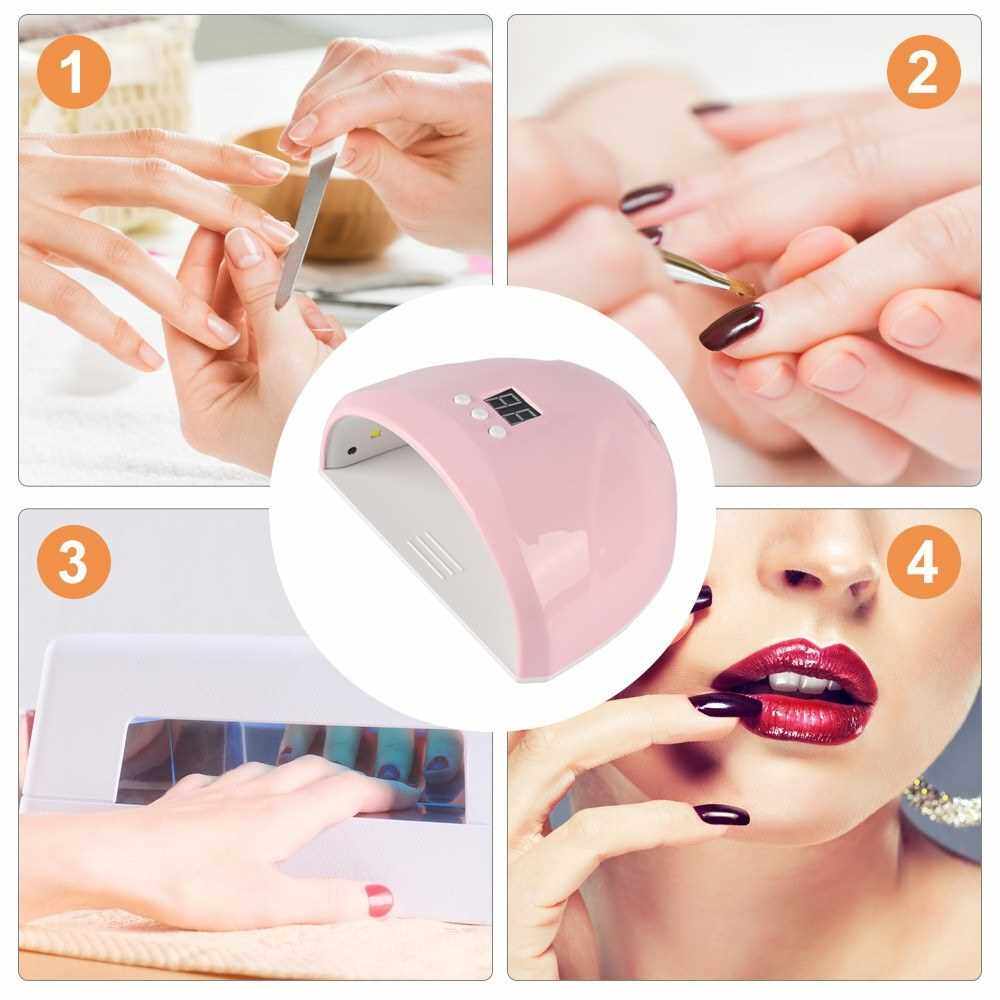 1

2

3

4

99