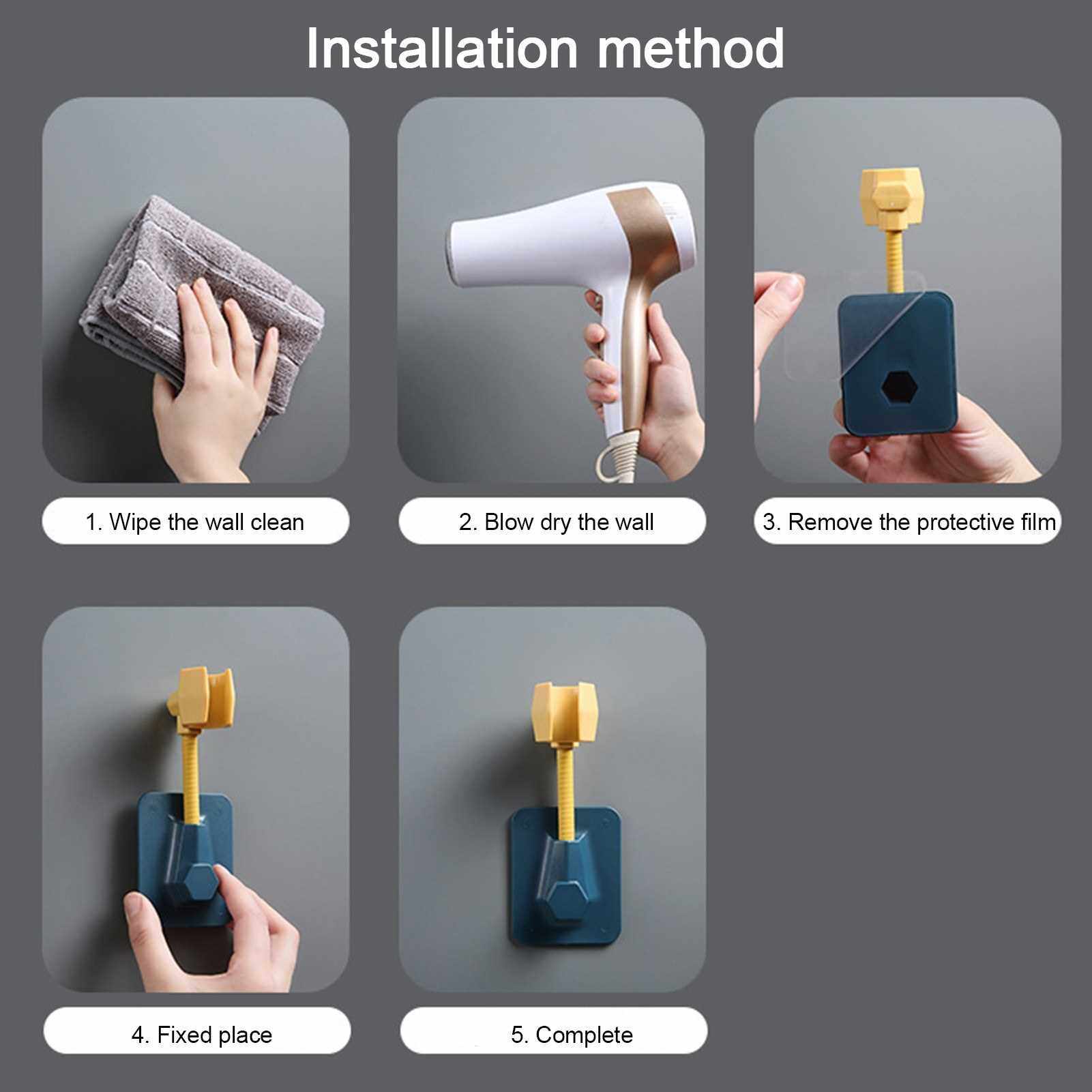 Installation method

1. Wipe the wall clean

2. Blow dry the wall

3. Remove the protective film

4. Fixed place

5. Complete