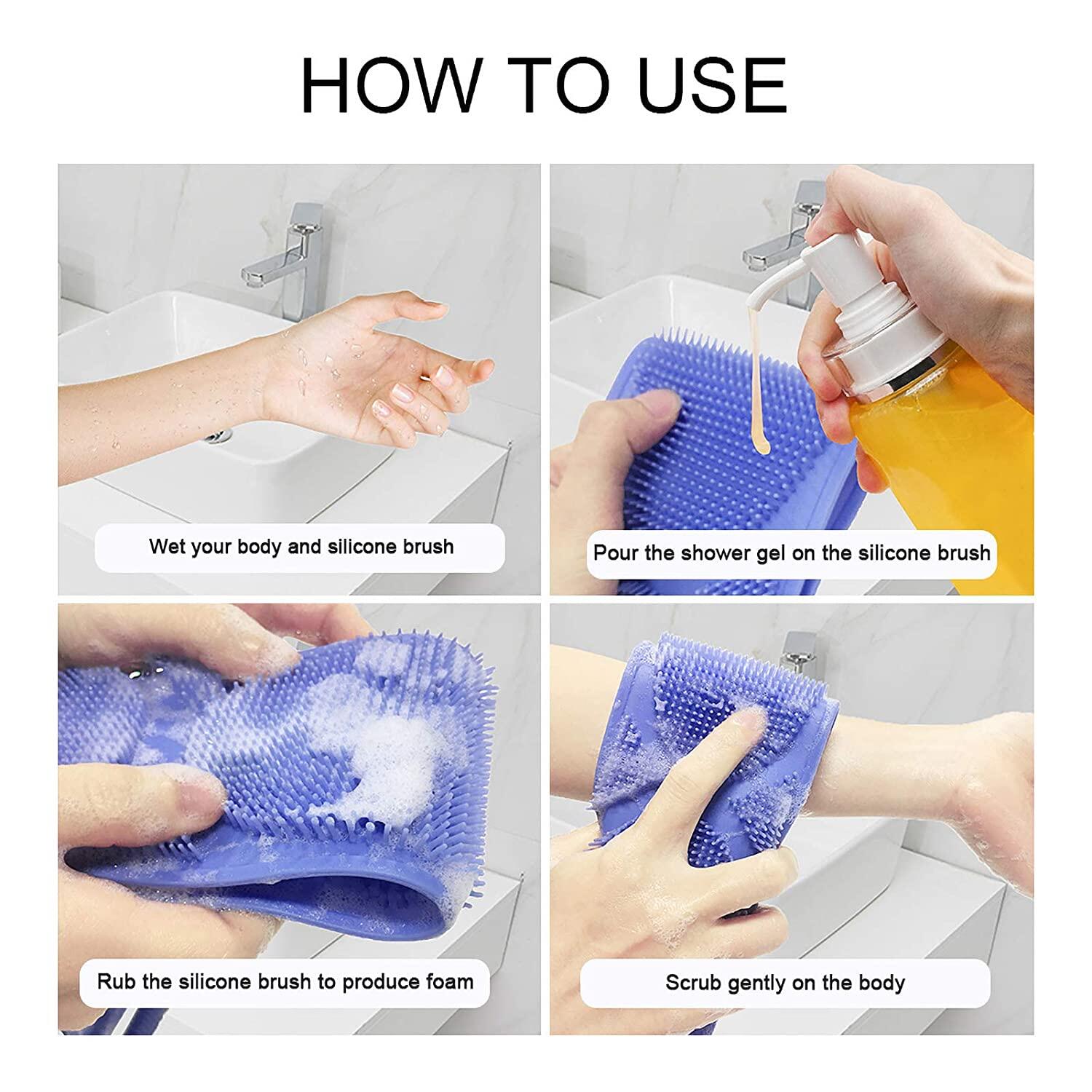 HOW TO USE

Wet your body and silicone brush

Pour the shower gel on the silicone brush

Rub the silicone brush to produce foam

Scrub gently on the body