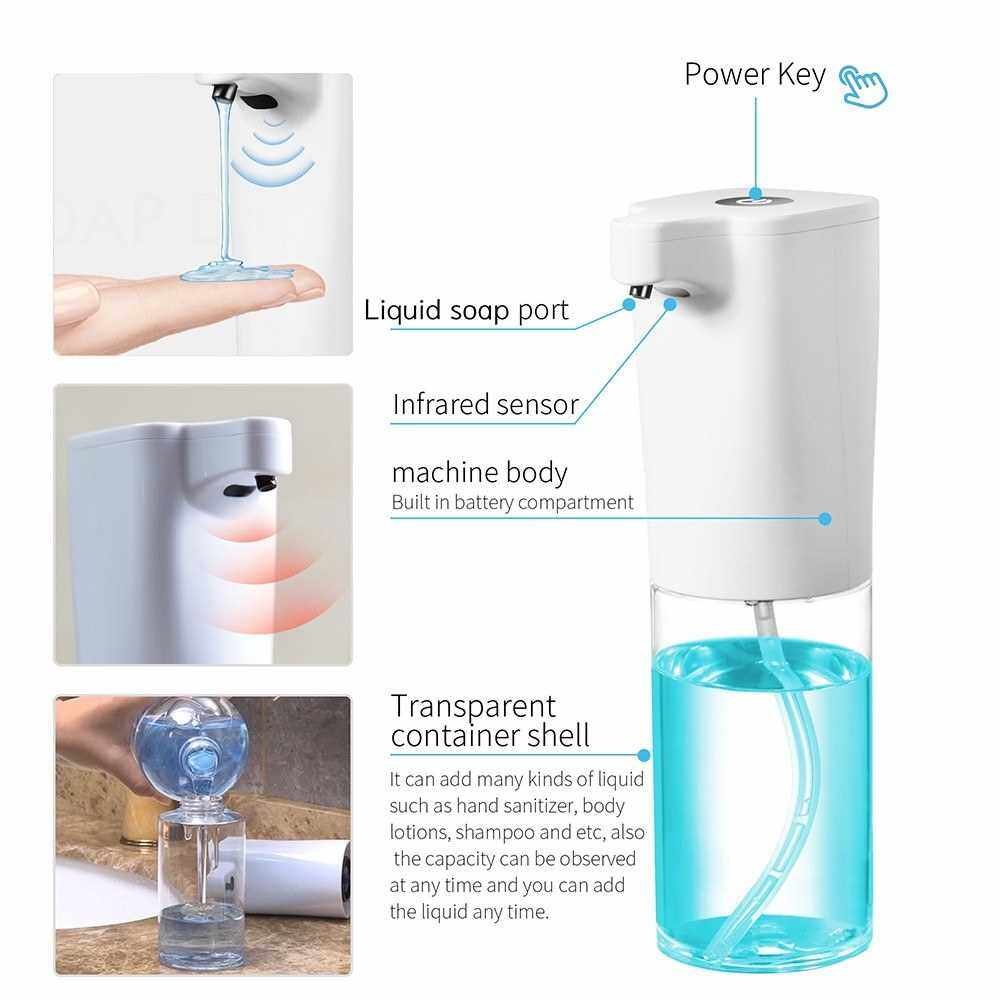 Power Key

Liquid soap port

Infrared sensor

machine body
Built in battery compartment

Transparent container shell

It can add many kinds of liquid such as hand sanitizer, body lotions, shampoo and etc, also the capacity can be observed at any time and you can add the liquid any time.