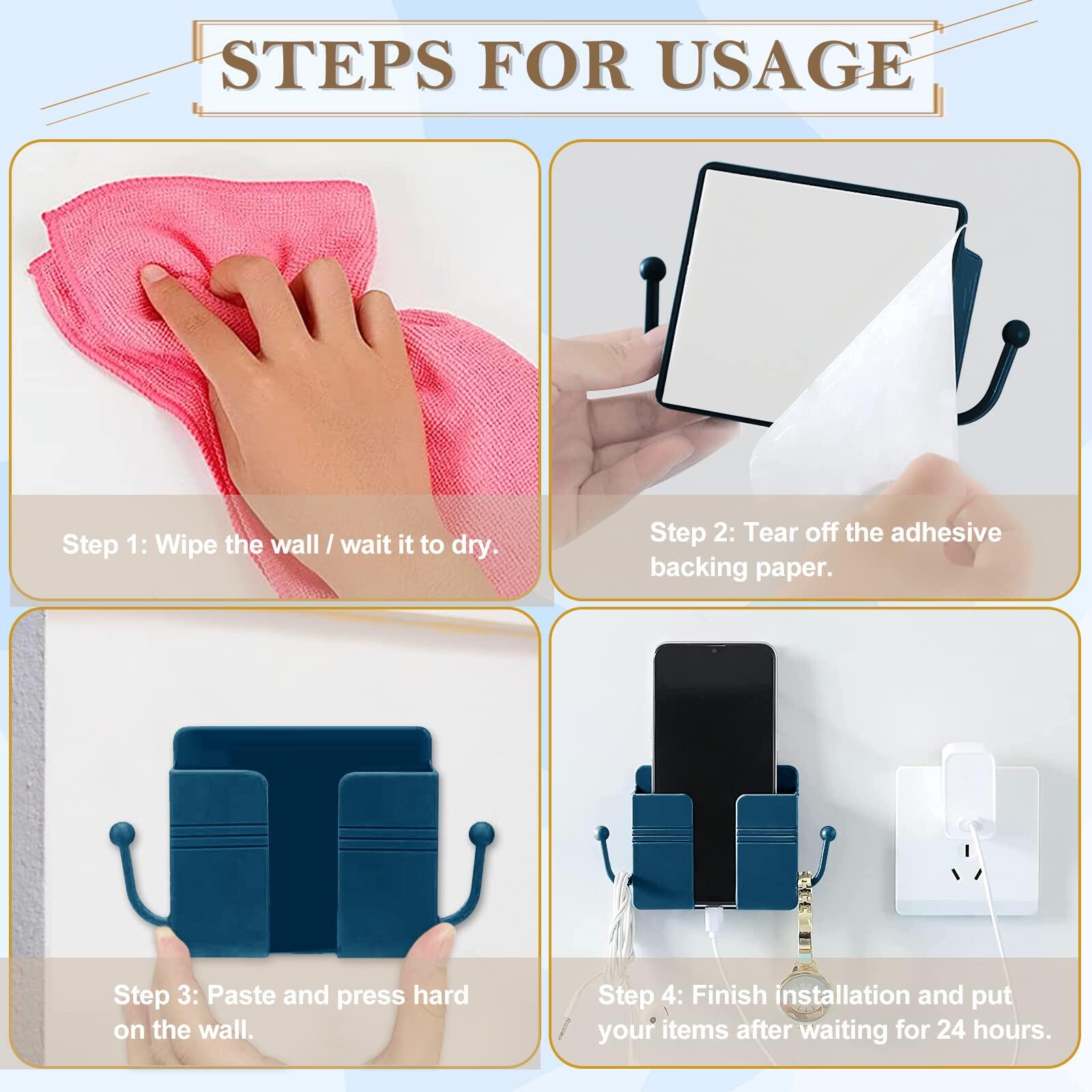 STEPS FOR USAGE

Step 1: Wipe the wall / wait it to dry.

Step 2: Tear off the adhesive backing paper.

Step 3: Paste and press hard on the wall.

Step 4: Finish installation and put your items after waiting for 24 hours.