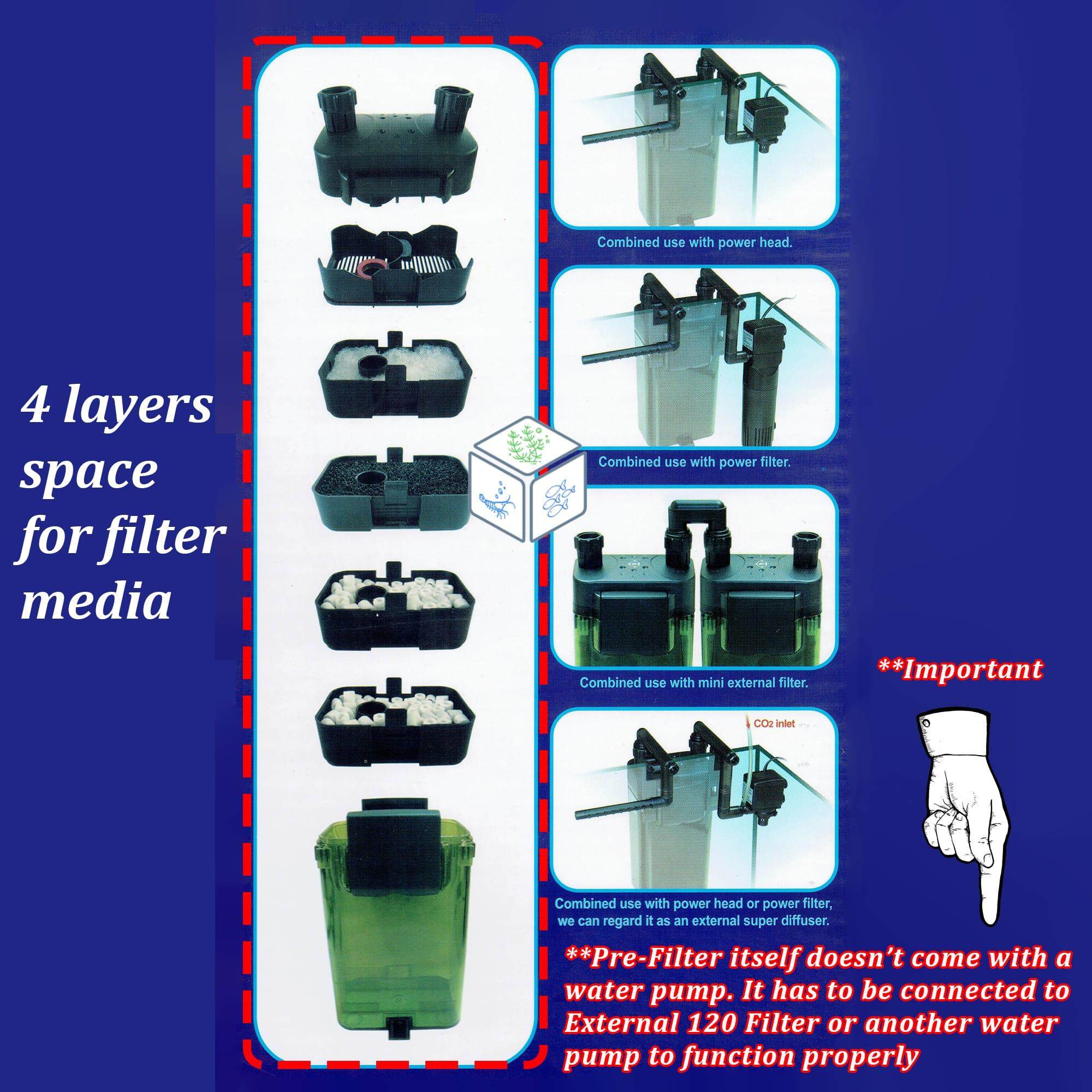 4 layers space for filter media

Combined use with power head.

Combined use with power filter.

Combined use with mini external filter.

$CO_2$ inlet

Combined use with power head or power filter, we can regard it as an external super diffuser.

**Important

**Pre-Filter itself doesn't come with a water pump. It has to be connected to External 120 Filter or another water pump to function properly