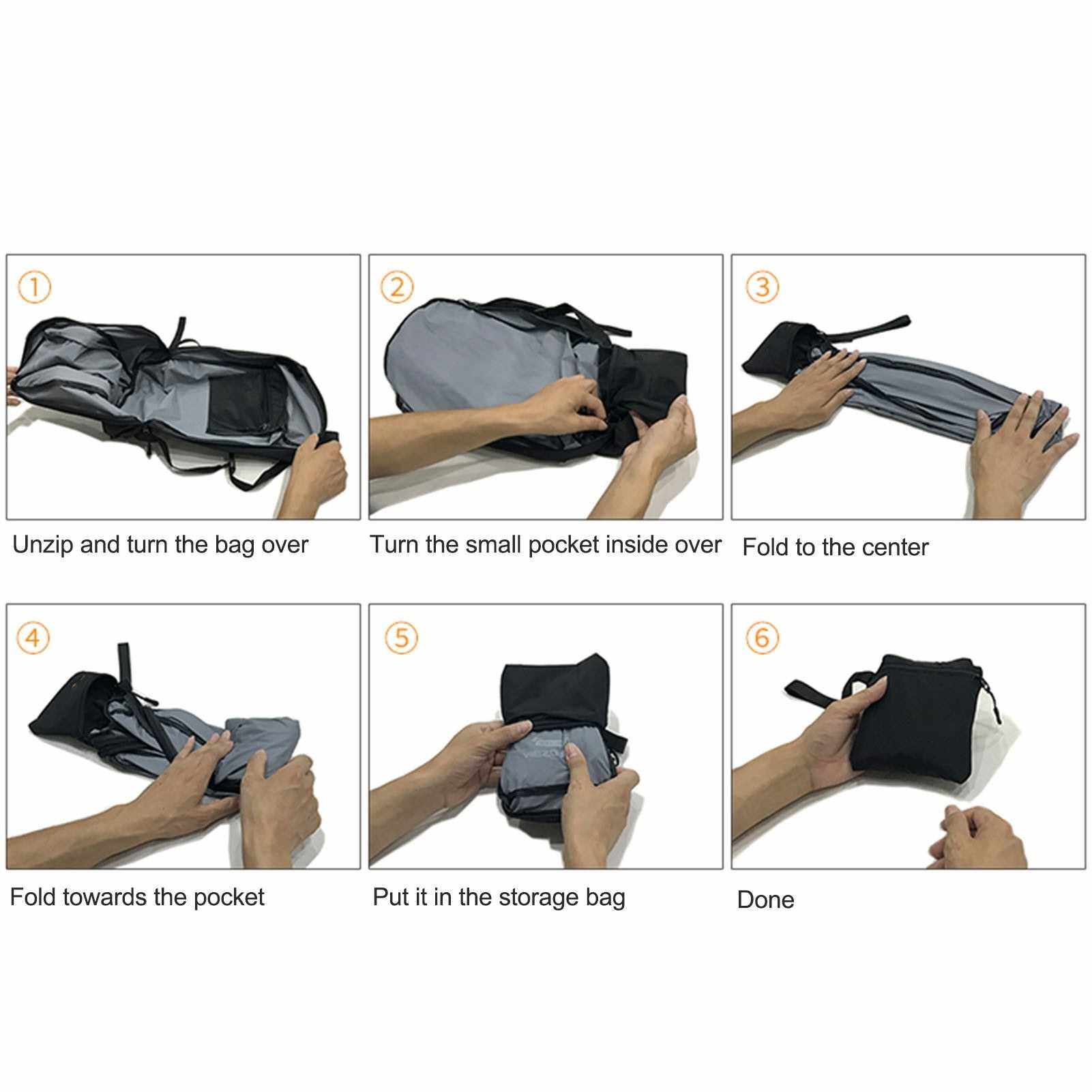 ①

Unzip and turn the bag over

②

Turn the small pocket inside over

③

Fold to the center

④

Fold towards the pocket

⑤

Put it in the storage bag

⑥

Done