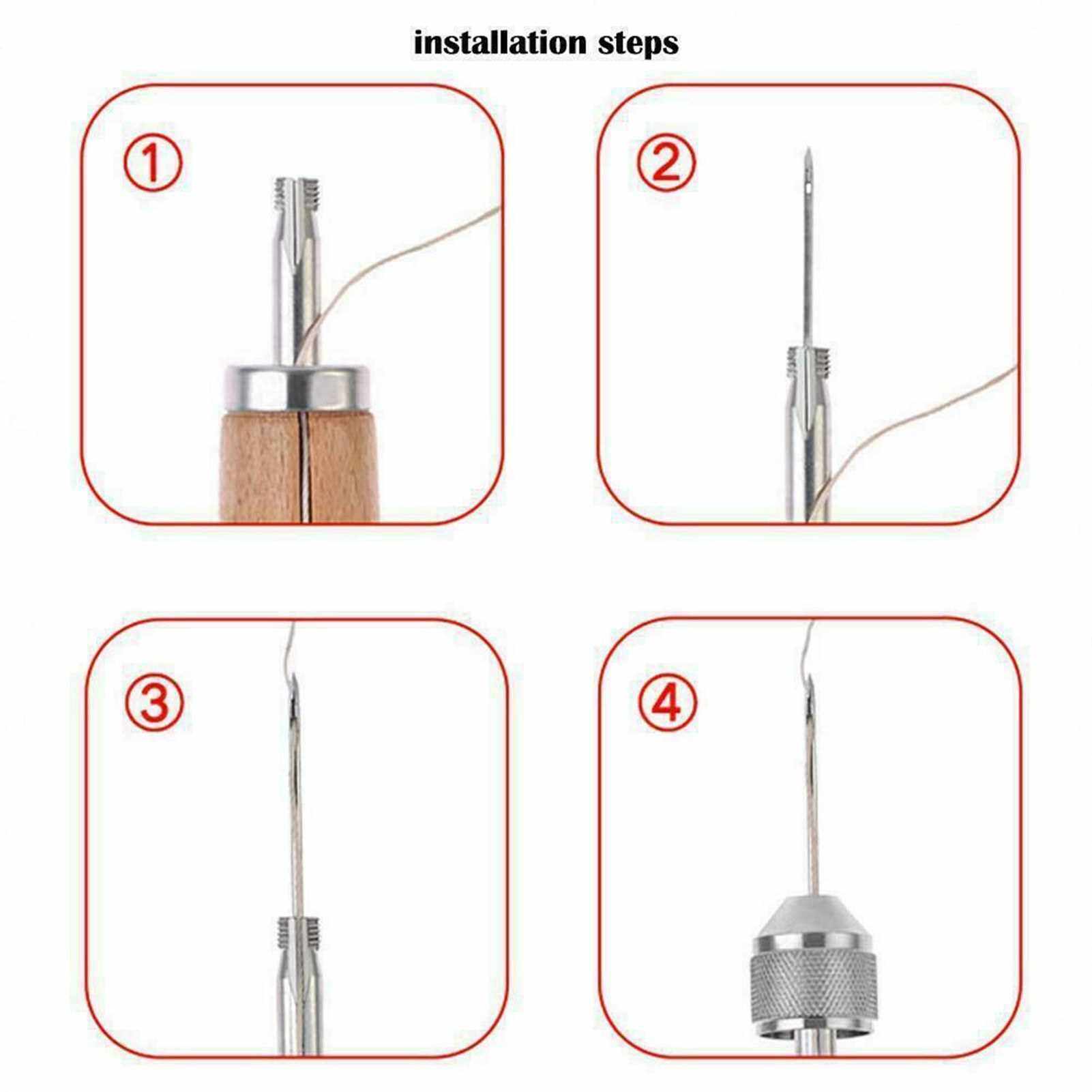 installation steps

①

②

③

④