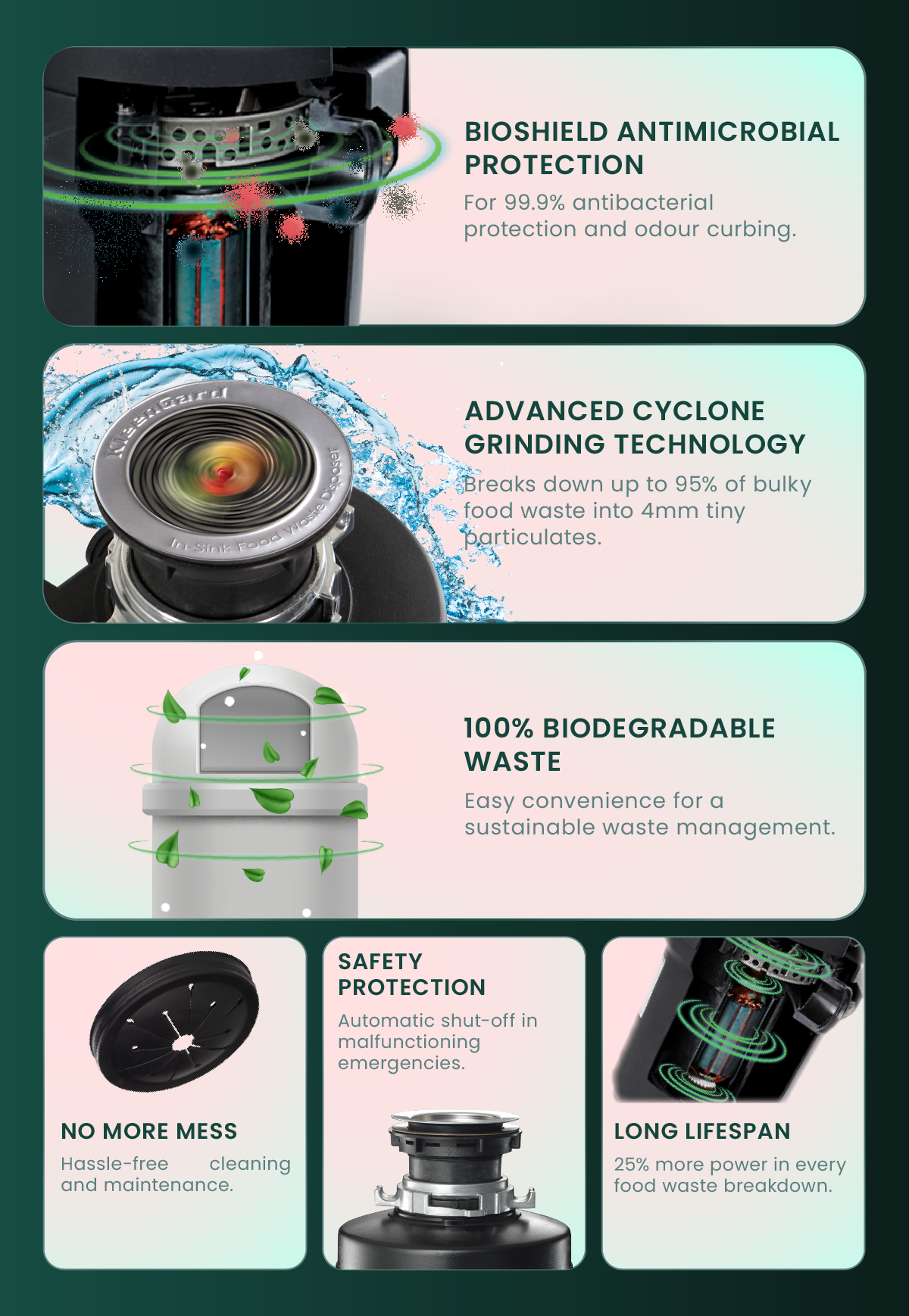 BIOSHIELD ANTIMICROBIAL PROTECTION

For 99.9% antibacterial protection and odour curbing.

KleenGard

In-Sink Food Waste Disposer

ADVANCED CYCLONE GRINDING TECHNOLOGY

Breaks down up to 95% of bulky food waste into 4mm tiny particulates.

100% BIODEGRADABLE WASTE

Easy convenience for a sustainable waste management.

NO MORE MESS

Hassle-free cleaning and maintenance.

SAFETY PROTECTION

Automatic shut-off in malfunctioning emergencies.

LONG LIFESPAN

25% more power in every food waste breakdown.