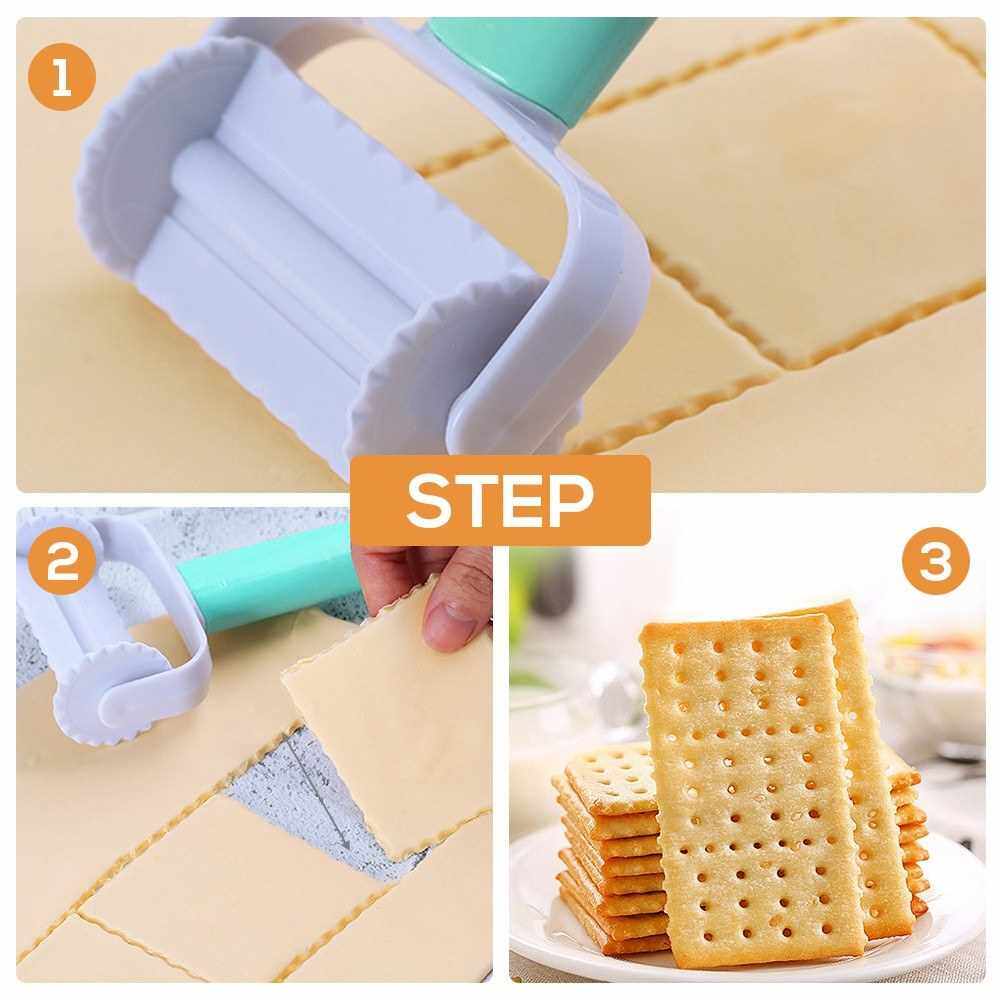 1

STEP

2

3