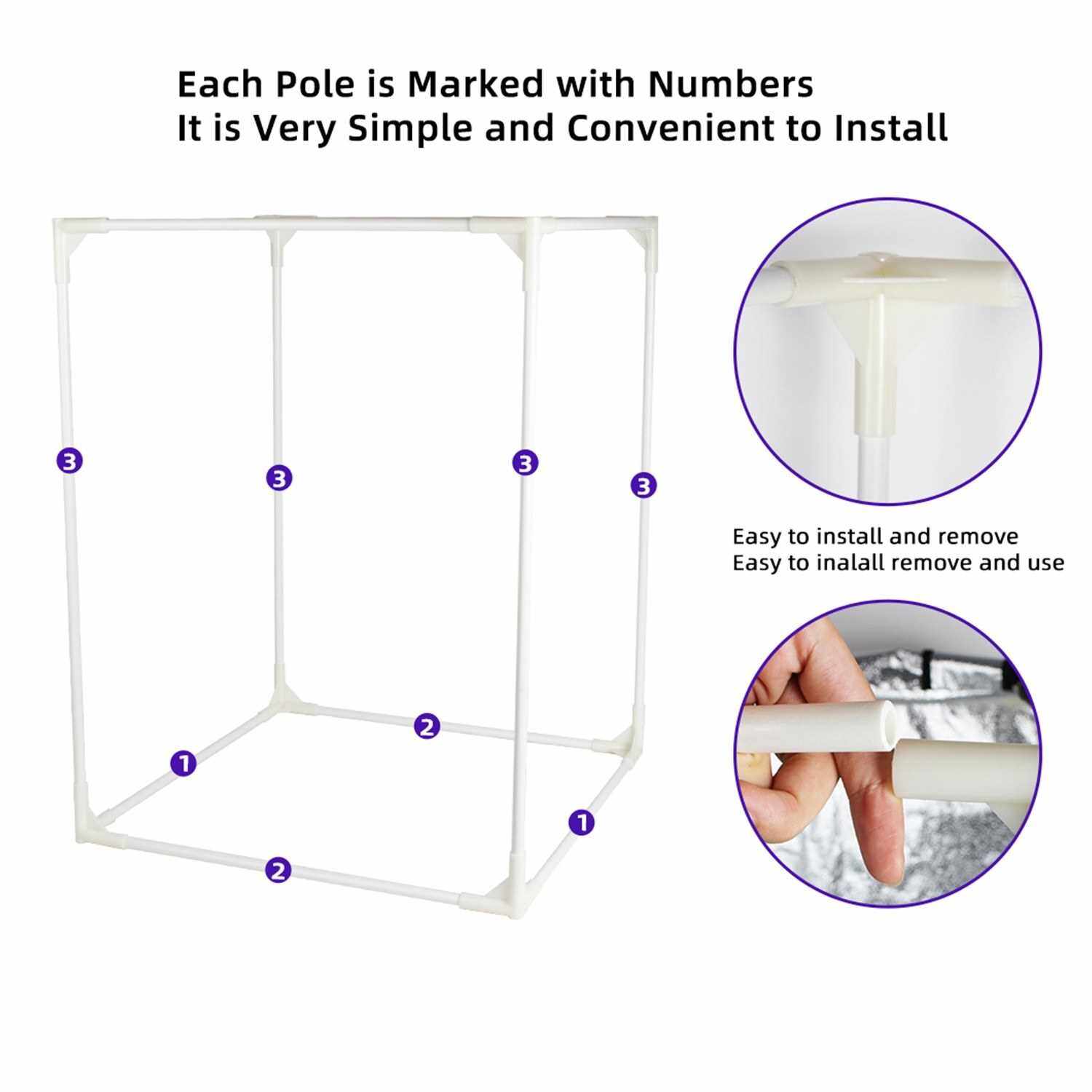 Each Pole is Marked with Numbers
It is Very Simple and Convenient to Install

3
3
3
3
2
1
1
2

Easy to install and remove
Easy to inalall remove and use