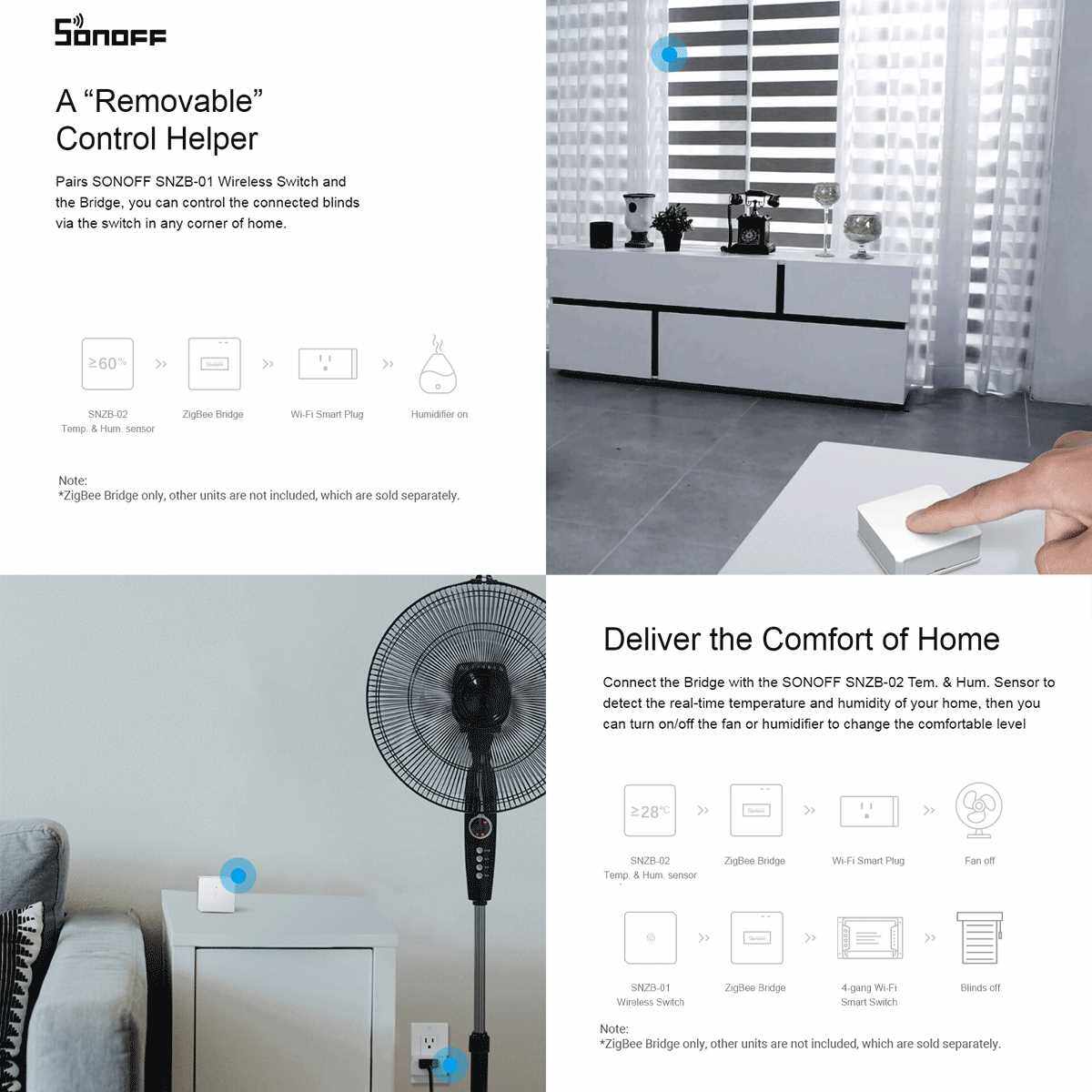 SONOFF

A “Removable” Control Helper

Pairs SONOFF SNZB-01 Wireless Switch and the Bridge, you can control the connected blinds via the switch in any corner of home.

≥60%

SNZB-02
Temp. & Hum. sensor

ZigBee Bridge

Wi-Fi Smart Plug

Humidifier on

Note:
*ZigBee Bridge only, other units are not included, which are sold separately.

Deliver the Comfort of Home

Connect the Bridge with the SONOFF SNZB-02 Tem. & Hum. Sensor to detect the real-time temperature and humidity of your home, then you can turn on/off the fan or humidifier to change the comfortable level

≥28℃

SNZB-02
Temp. & Hum. sensor

ZigBee Bridge

Wi-Fi Smart Plug

Fan off

SNZB-01
Wireless Switch

ZigBee Bridge

4-gang Wi-Fi
Smart Switch

Blinds off

Note:
*ZigBee Bridge only, other units are not included, which are sold separately.