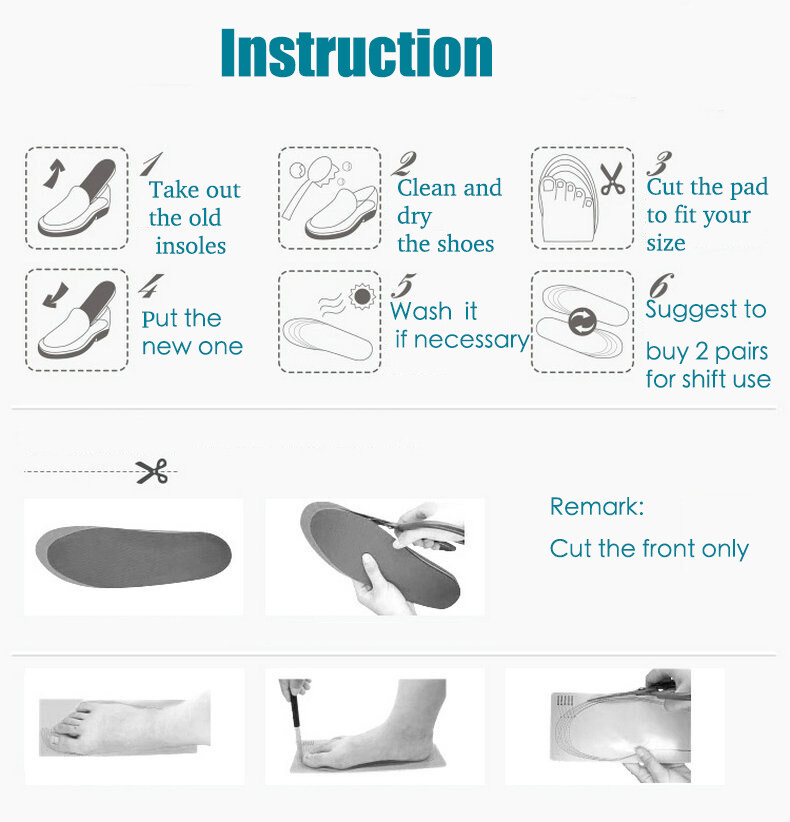 Instruction

1 Take out the old insoles

2 Clean and dry the shoes

3 Cut the pad to fit your size

4 Put the new one

5 Wash it if necessary

6 Suggest to buy 2 pairs for shift use

Remark:
Cut the front only