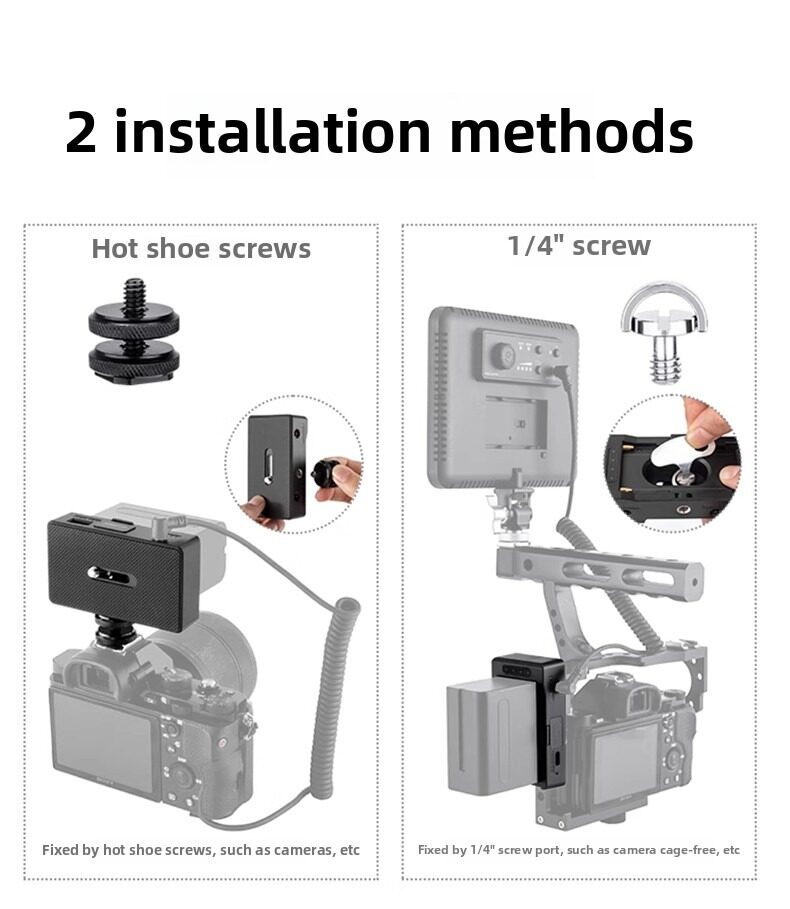 2 installation methods

Hot shoe screws

Fixed by hot shoe screws, such as cameras, etc

1/4" screw

Fixed by 1/4" screw port, such as camera cage-free, etc