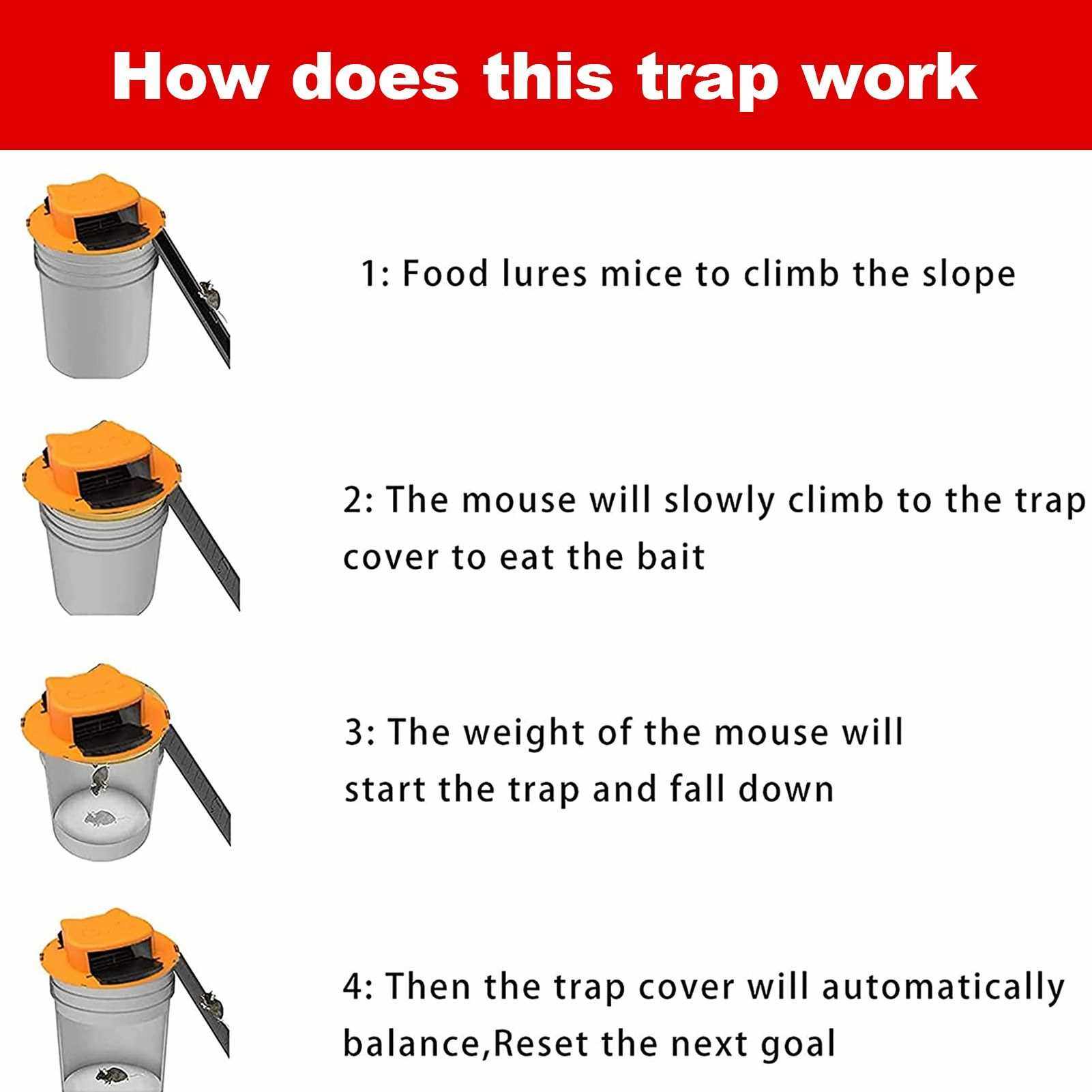 How does this trap work

1: Food lures mice to climb the slope

2: The mouse will slowly climb to the trap cover to eat the bait

3: The weight of the mouse will start the trap and fall down

4: Then the trap cover will automatically balance,Reset the next goal