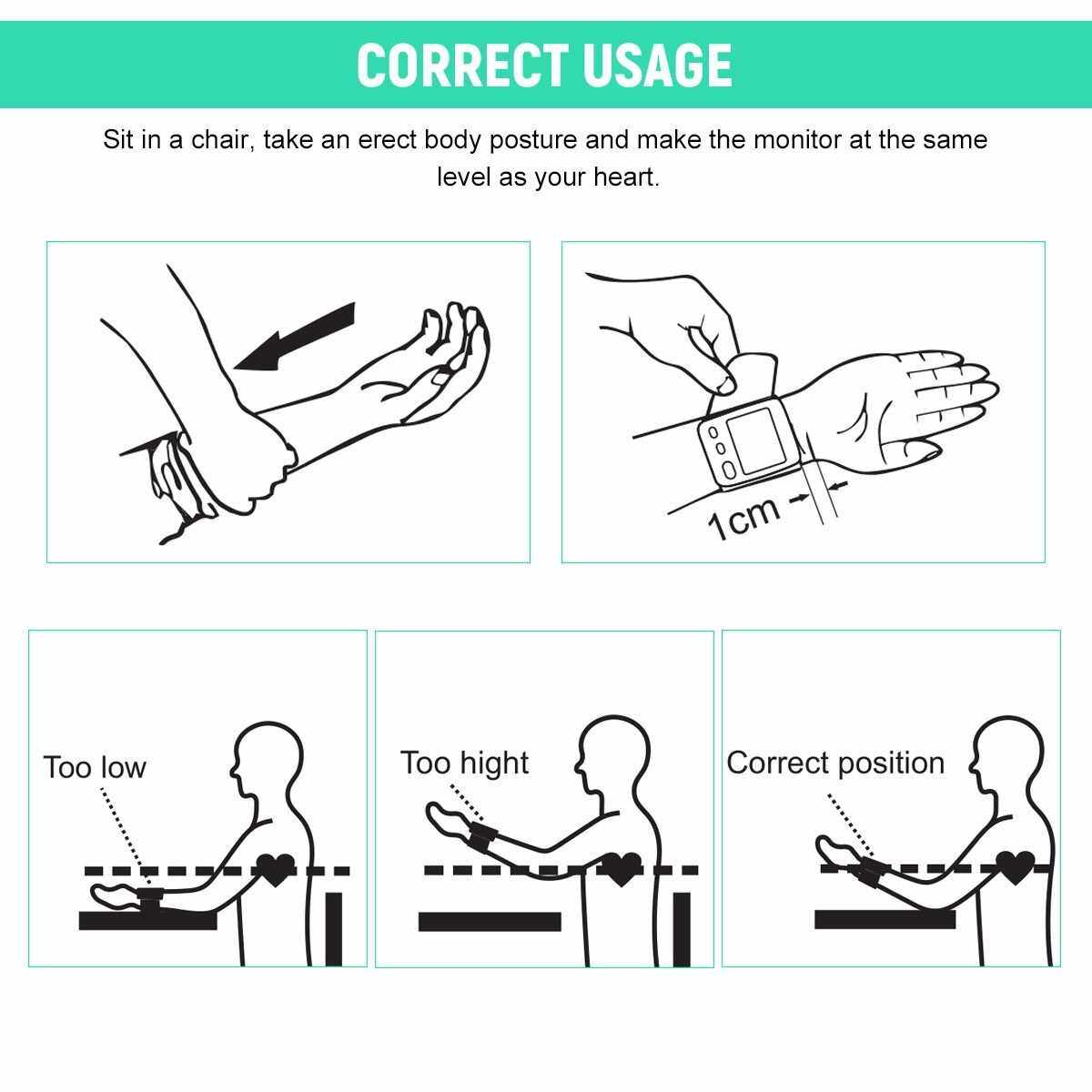 CORRECT USAGE

Sit in a chair, take an erect body posture and make the monitor at the same level as your heart.

1cm

Too low

Too hight

Correct position