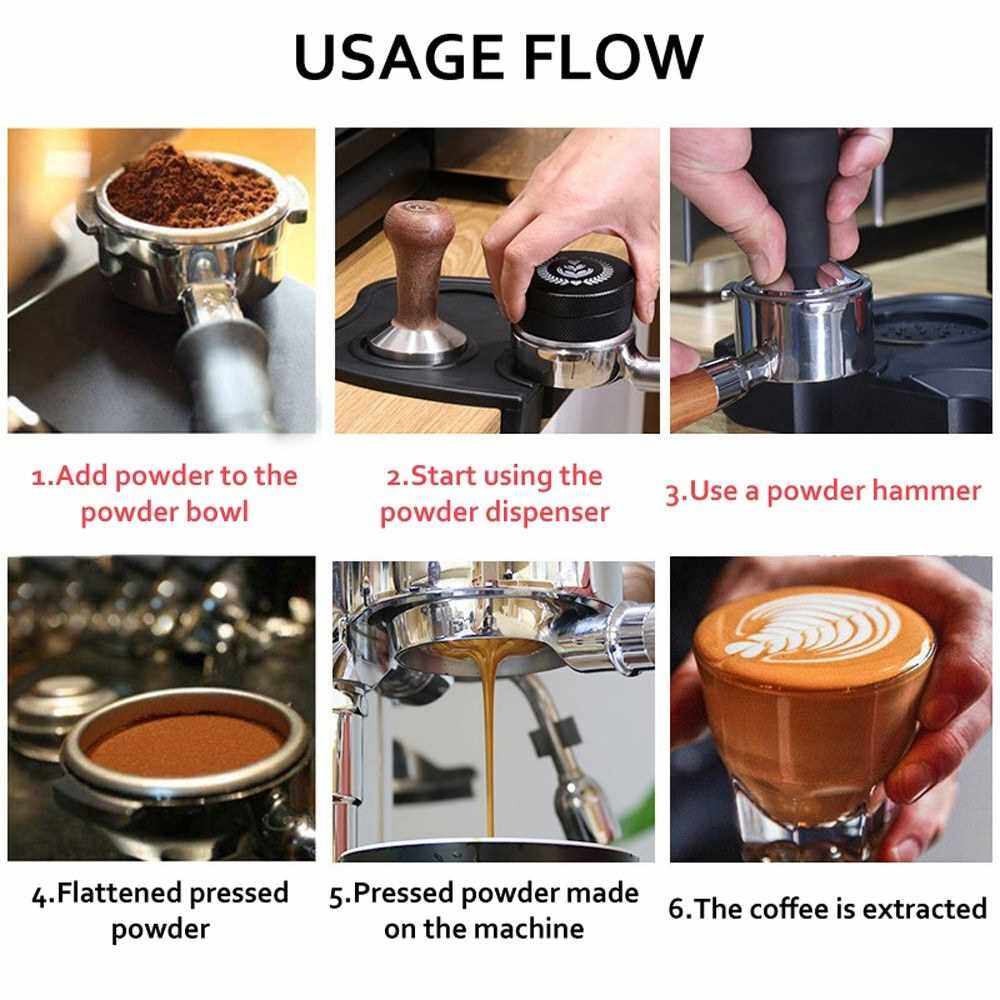 USAGE FLOW

1.Add powder to the powder bowl

2.Start using the powder dispenser

3.Use a powder hammer

4.Flattened pressed powder

5.Pressed powder made on the machine

6.The coffee is extracted