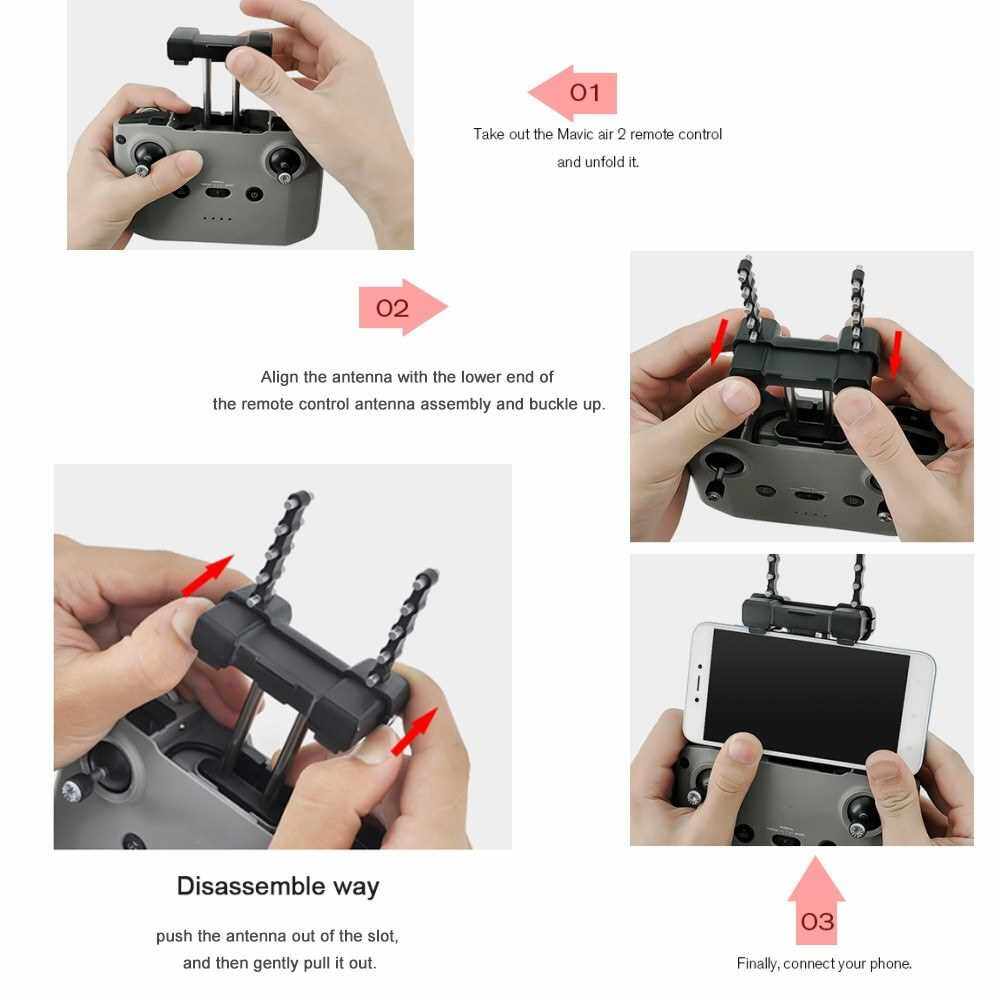 01

Take out the Mavic air 2 remote control and unfold it.

02

Align the antenna with the lower end of the remote control antenna assembly and buckle up.

Disassemble way

push the antenna out of the slot, and then gently pull it out.

03

Finally, connect your phone.