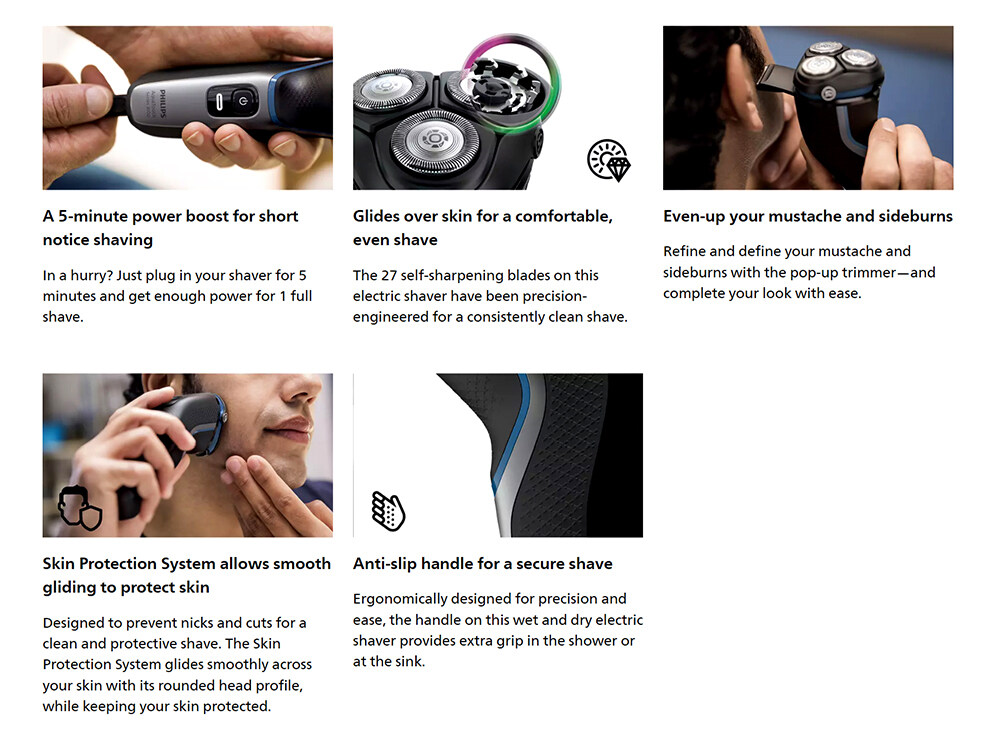 PHILIPS

A 5-minute power boost for short notice shaving

In a hurry? Just plug in your shaver for 5 minutes and get enough power for 1 full shave.

Glides over skin for a comfortable, even shave

The 27 self-sharpening blades on this electric shaver have been precision-engineered for a consistently clean shave.

Even-up your mustache and sideburns

Refine and define your mustache and sideburns with the pop-up trimmer—and complete your look with ease.

Skin Protection System allows smooth gliding to protect skin

Designed to prevent nicks and cuts for a clean and protective shave. The Skin Protection System glides smoothly across your skin with its rounded head profile, while keeping your skin protected.

Anti-slip handle for a secure shave

Ergonomically designed for precision and ease, the handle on this wet and dry electric shaver provides extra grip in the shower or at the sink.